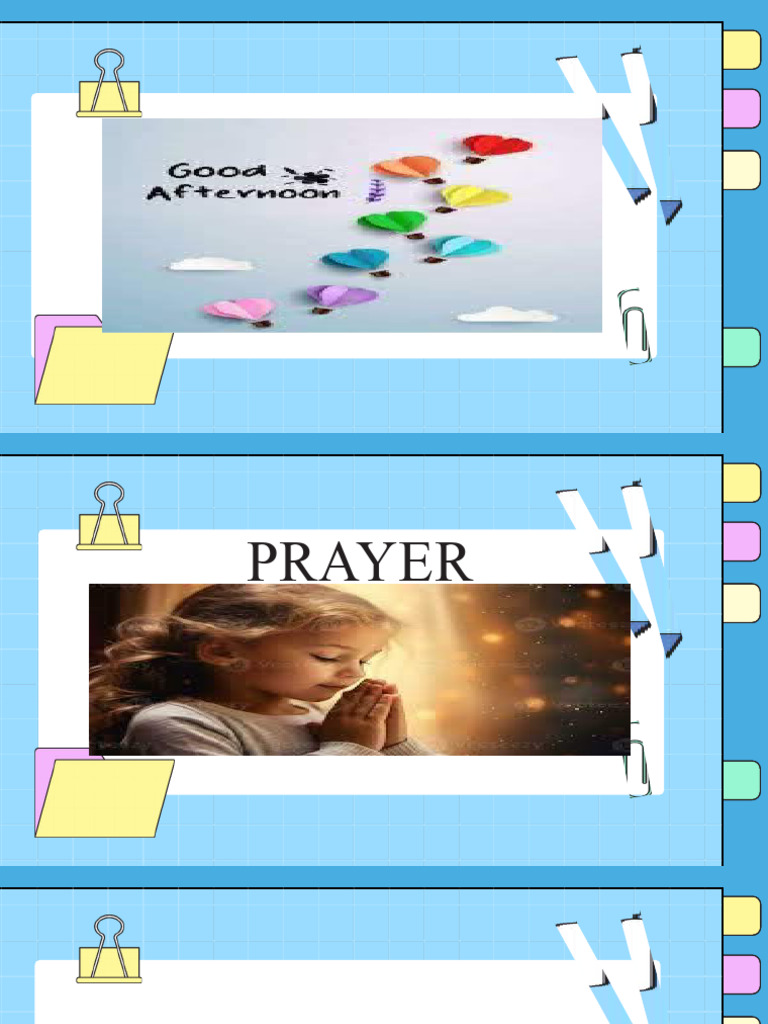 Good Afternoon

PRAYER