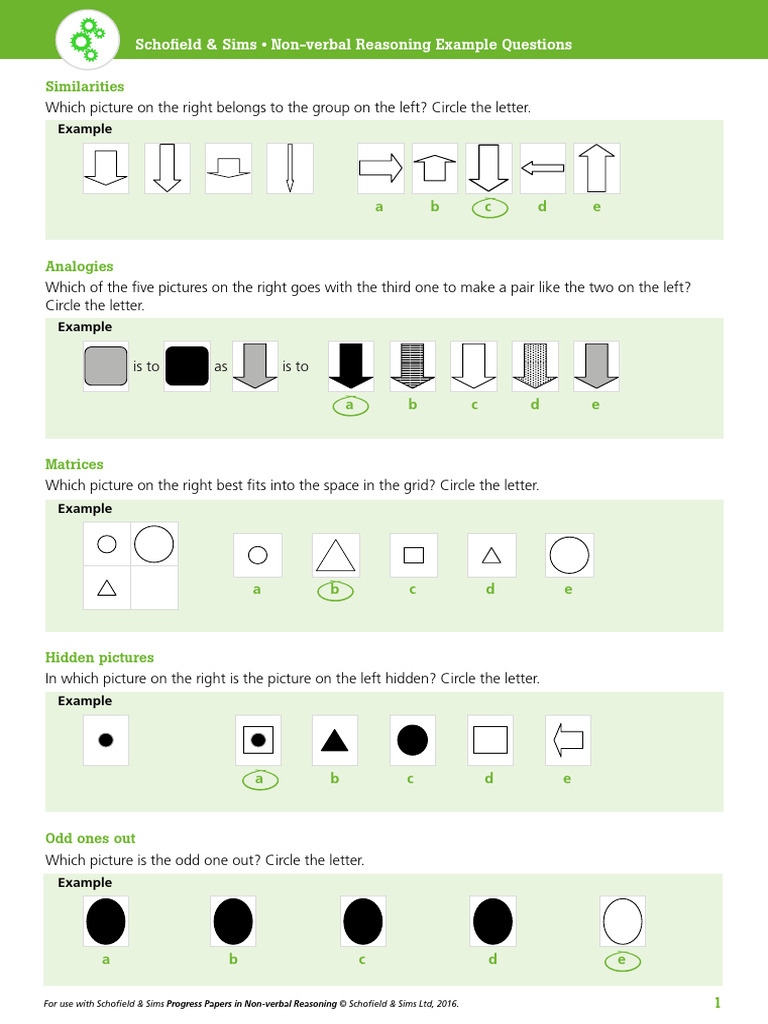 Schofield & Sims • Non-verbal Reasoning Example Questions

Similarities
Which picture on the right belongs to the group on the left? Circle the letter.

Example

a b c d e

Analogies
Which of the five pictures on the right goes with the third one to make a pair like the two on the left? Circle the letter.

Example

is to as is to

a b c d e

Matrices
Which picture on the right best fits into the space in the grid? Circle the letter.

Example

a b c d e

Hidden pictures
In which picture on the right is the picture on the left hidden? Circle the letter.

Example

a b c d e

Odd ones out
Which picture is the odd one out? Circle the letter.

Example

a b c d e

For use with Schofield & Sims Progress Papers in Non-verbal Reasoning © Schofield & Sims Ltd, 2016.

1