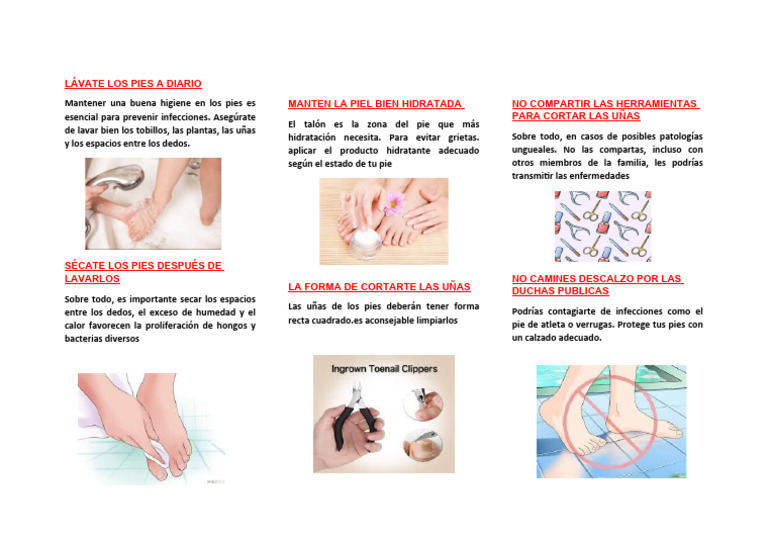 LÁVATE LOS PIES A DIARIO

Mantener una buena higiene en los pies es esencial para prevenir infecciones. Asegúrate de lavar bien los tobillos, las plantas, las uñas y los espacios entre los dedos.

SÉCATE LOS PIES DESPUÉS DE LAVARLOS

Sobre todo, es importante secar los espacios entre los dedos, el exceso de humedad y el calor favorecen la proliferación de hongos y bacterias diversos

MANTEN LA PIEL BIEN HIDRATADA

El talón es la zona del pie que más hidratación necesita. Para evitar grietas. aplicar el producto hidratante adecuado según el estado de tu pie

LA FORMA DE CORTARTE LAS UÑAS

Las uñas de los pies deberán tener forma recta cuadrado.es aconsejable limpiarlos

Ingrown Toenail Clippers

NO COMPARTIR LAS HERRAMIENTAS PARA CORTAR LAS UÑAS

Sobre todo, en casos de posibles patologías ungueales. No las compartas, incluso con otros miembros de la familia, les podrías transmitir las enfermedades

NO CAMINES DESCALZO POR LAS DUCHAS PUBLICAS

Podrías contagiarte de infecciones como el pie de atleta o verrugas. Protege tus pies con un calzado adecuado.