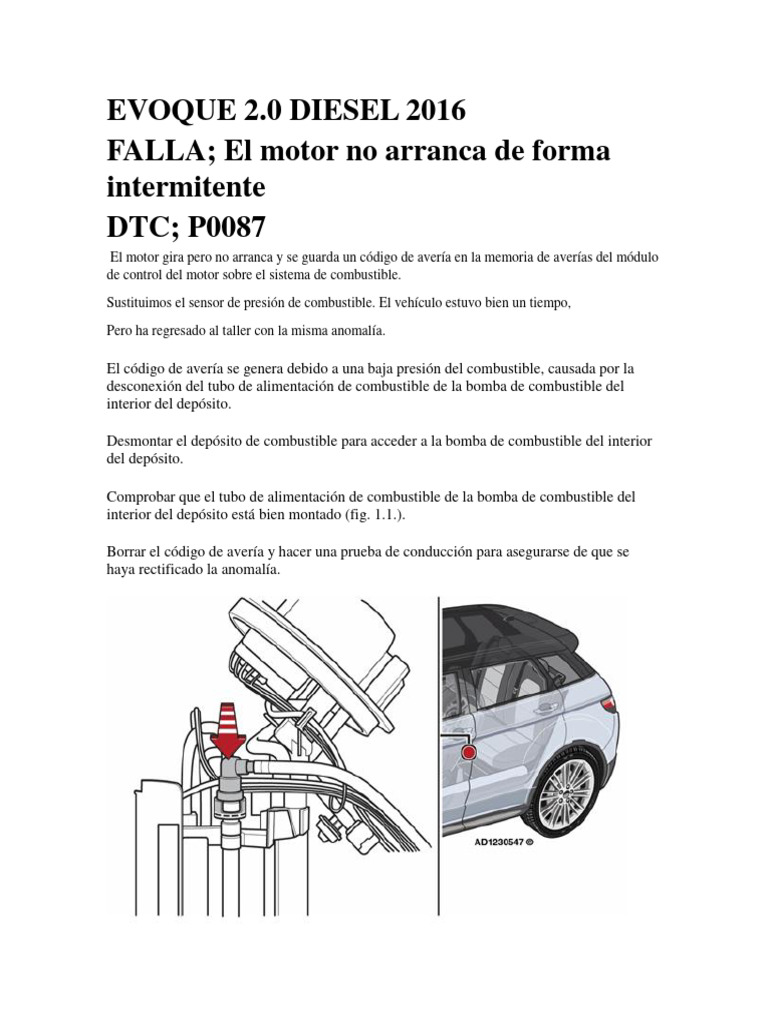 EVOQUE 2.0 DIESEL 2016
FALLA; El motor no arranca de forma intermitente
DTC; P0087

El motor gira pero no arranca y se guarda un código de avería en la memoria de averías del módulo de control del motor sobre el sistema de combustible.

Sustituimos el sensor de presión de combustible. El vehículo estuvo bien un tiempo,

Pero ha regresado al taller con la misma anomalía.

El código de avería se genera debido a una baja presión del combustible, causada por la desconexión del tubo de alimentación de combustible de la bomba de combustible del interior del depósito.

Desmontar el depósito de combustible para acceder a la bomba de combustible del interior del depósito.

Comprobar que el tubo de alimentación de combustible de la bomba de combustible del interior del depósito está bien montado (fig. 1.1.).

Borrar el código de avería y hacer una prueba de conducción para asegurarse de que se haya rectificado la anomalía.

AD1230547 ©