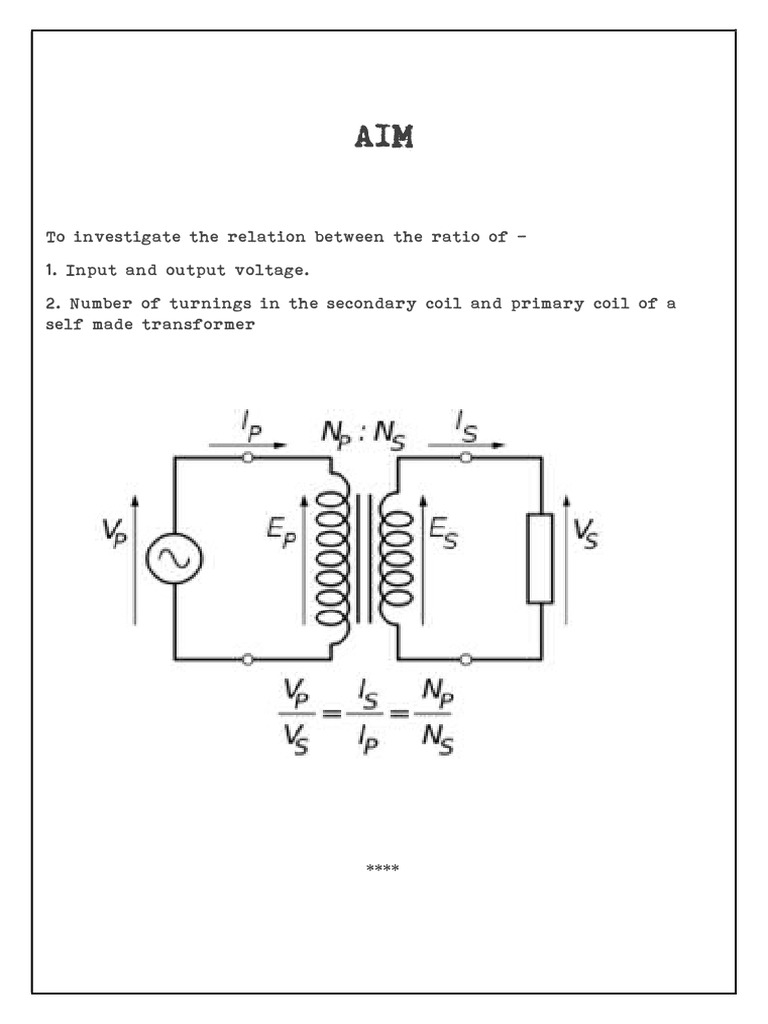 AIM

To investigate the relation between the ratio of –

1. Input and output voltage.

2. Number of turnings in the secondary coil and primary coil of a self made transformer

$I_P$ $N_P : N_S$ $I_S$

$V_P$ $E_P$ $E_S$ $V_S$

$\frac{V_P}{V_S} = \frac{I_S}{I_P} = \frac{N_P}{N_S}$

****