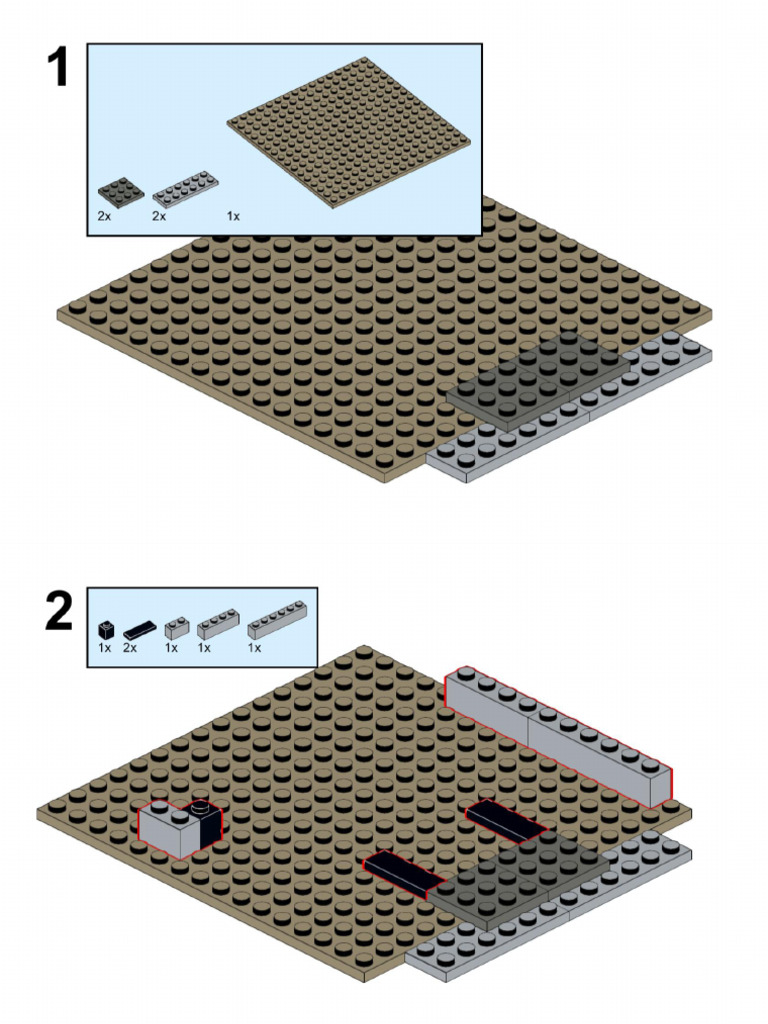 1

2x 2x 1x

2

1x 2x 1x 1x 1x