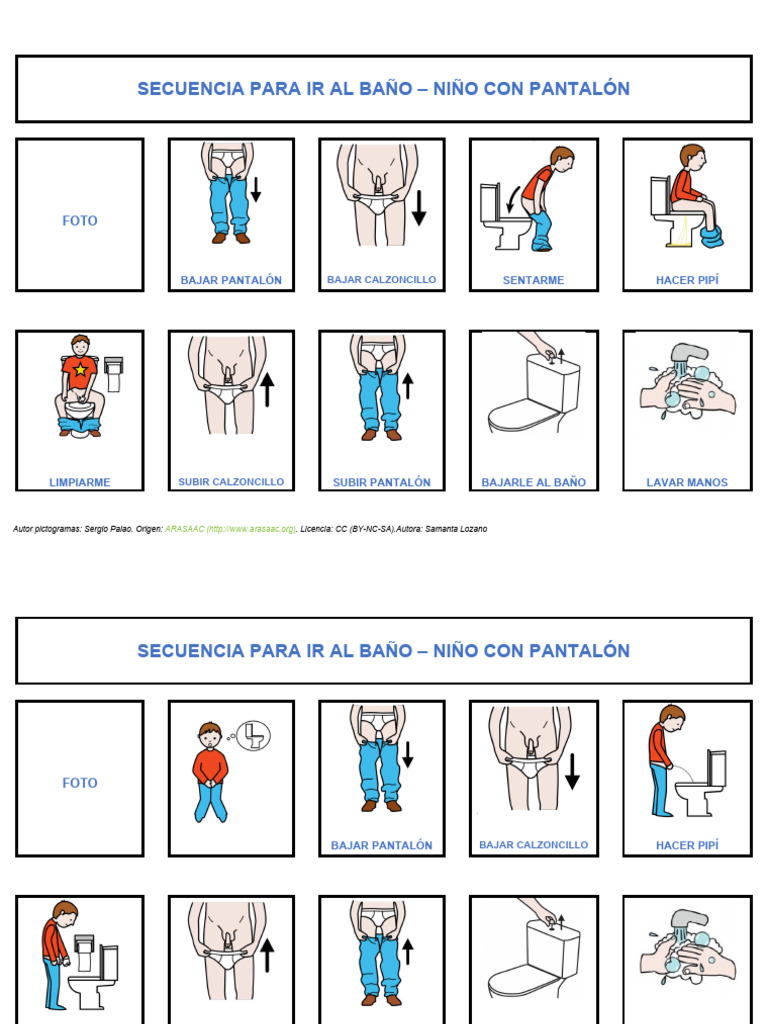 SECUENCIA PARA IR AL BAÑO – NIÑO CON PANTALÓN

FOTO

BAJAR PANTALÓN

BAJAR CALZONCILLO

SENTARME

HACER PIPÍ

LIMPIARME

SUBIR CALZONCILLO

SUBIR PANTALÓN

BAJARLE AL BAÑO

LAVAR MANOS

Autor pictogramas: Sergio Palao. Origen: ARASAAC (http://www.arasaac.org). Licencia: CC (BY-NC-SA).Autora: Samanta Lozano

SECUENCIA PARA IR AL BAÑO – NIÑO CON PANTALÓN

FOTO

BAJAR PANTALÓN

BAJAR CALZONCILLO

HACER PIPÍ