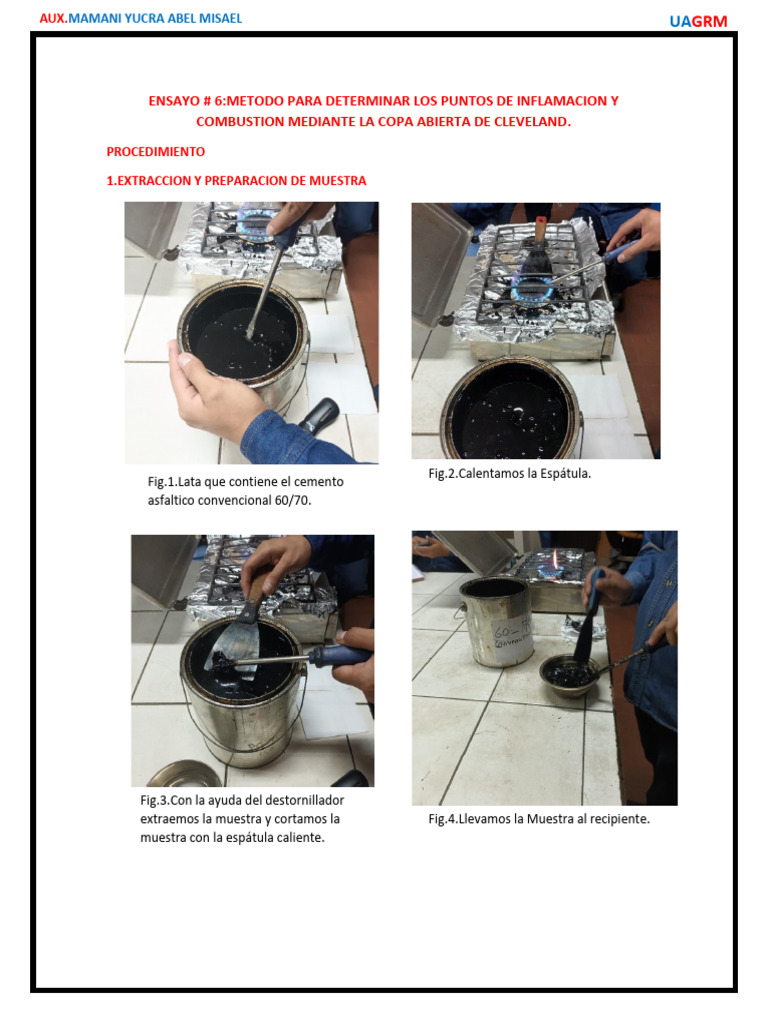 AUX.MAMANI YUCRA ABEL MISAEL

UAGRM

ENSAYO # 6:METODO PARA DETERMINAR LOS PUNTOS DE INFLAMACION Y COMBUSTION MEDIANTE LA COPA ABIERTA DE CLEVELAND.

PROCEDIMIENTO

1.EXTRACCION Y PREPARACION DE MUESTRA

Fig.1.Lata que contiene el cemento asfaltico convencional 60/70.

Fig.2.Calentamos la Espátula.

60-70 Convencional

Fig.3.Con la ayuda del destornillador extraemos la muestra y cortamos la muestra con la espátula caliente.

Fig.4.Llevamos la Muestra al recipiente.