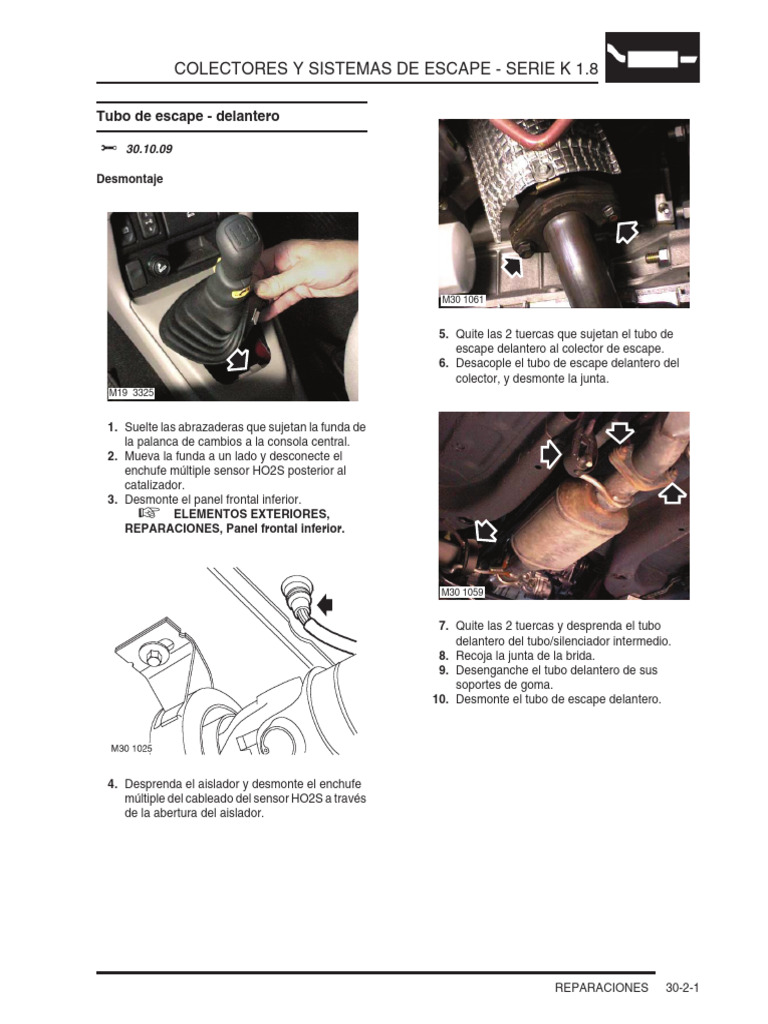 COLECTORES Y SISTEMAS DE ESCAPE - SERIE K 1.8

Tubo de escape - delantero

30.10.09

Desmontaje

M19 3325

1. Suelte las abrazaderas que sujetan la funda de la palanca de cambios a la consola central.
2. Mueva la funda a un lado y desconecte el enchufe múltiple sensor HO2S posterior al catalizador.
3. Desmonte el panel frontal inferior.
ELEMENTOS EXTERIORES, REPARACIONES, Panel frontal inferior.

M30 1025

4. Desprenda el aislador y desmonte el enchufe múltiple del cableado del sensor HO2S a través de la abertura del aislador.

M30 1061

5. Quite las 2 tuercas que sujetan el tubo de escape delantero al colector de escape.
6. Desacople el tubo de escape delantero del colector, y desmonte la junta.

M30 1059

7. Quite las 2 tuercas y desprenda el tubo delantero del tubo/silenciador intermedio.
8. Recoja la junta de la brida.
9. Desenganche el tubo delantero de sus soportes de goma.
10. Desmonte el tubo de escape delantero.

REPARACIONES 30-2-1