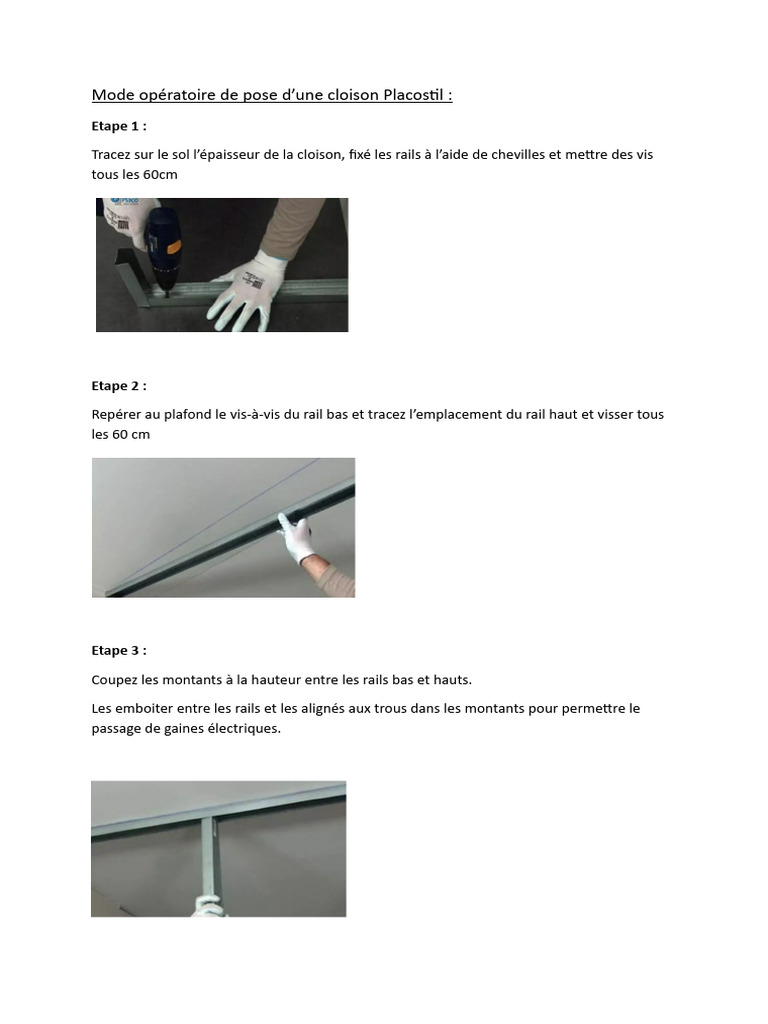 Mode opératoire de pose d'une cloison Placostil :

Etape 1 :

Tracez sur le sol l'épaisseur de la cloison, fixé les rails à l'aide de chevilles et mettre des vis tous les 60cm

Etape 2 :

Repérer au plafond le vis-à-vis du rail bas et tracez l'emplacement du rail haut et visser tous les 60 cm

Etape 3 :

Coupez les montants à la hauteur entre les rails bas et hauts.

Les emboiter entre les rails et les alignés aux trous dans les montants pour permettre le passage de gaines électriques.