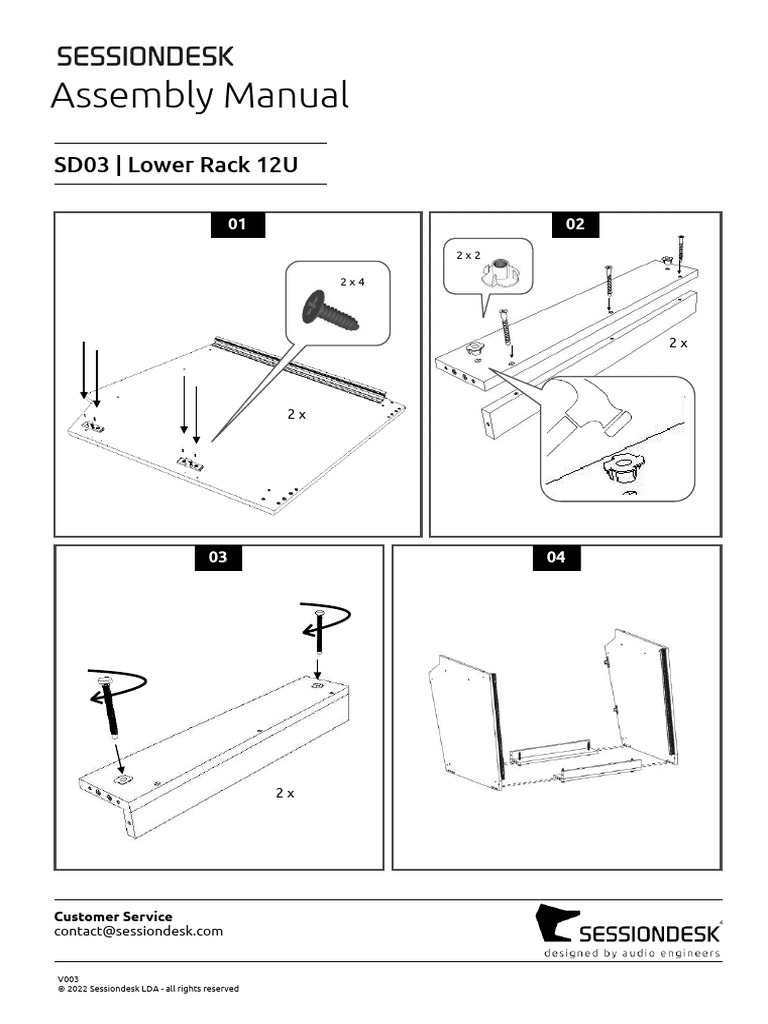 SESSIONDESK
Assembly Manual

SD03 | Lower Rack 12U

01

2 x 4

2 x

02

2 x 2

2 x

03

2 x

04

Customer Service
contact@sessiondesk.com

SESSIONDESK
designed by audio engineers

V003
© 2022 Sessiondesk LDA - all rights reserved