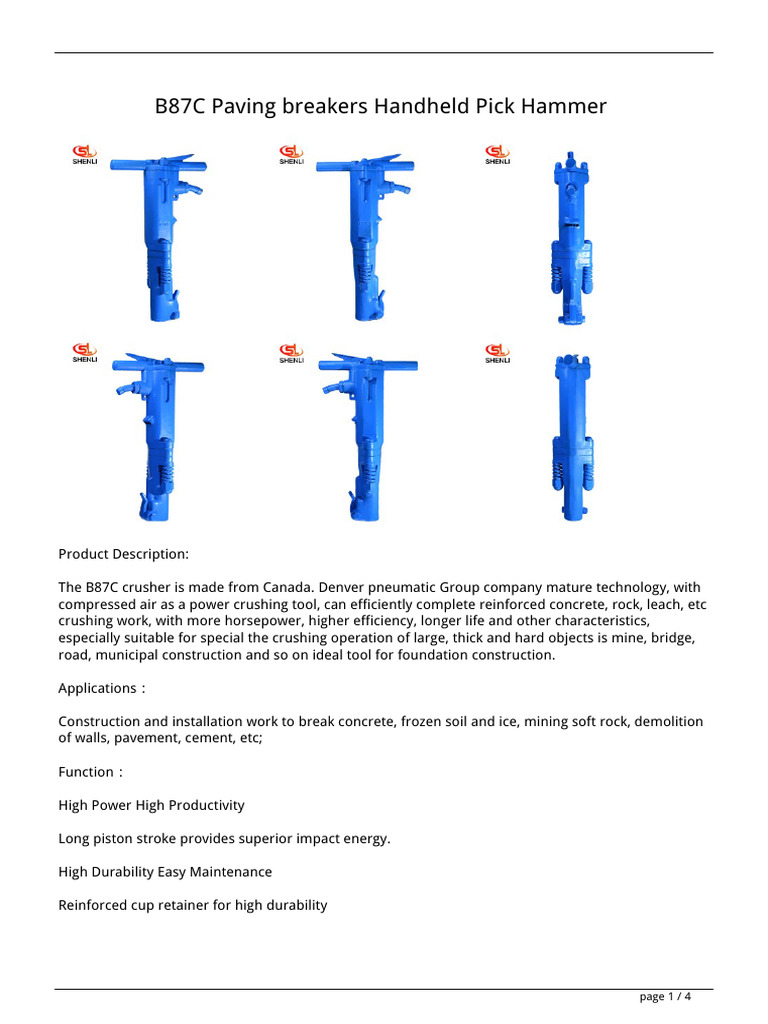 B87C Paving breakers Handheld Pick Hammer

SHENLI

SHENLI

SHENLI

SHENLI

SHENLI

SHENLI

Product Description:

The B87C crusher is made from Canada. Denver pneumatic Group company mature technology, with compressed air as a power crushing tool, can efficiently complete reinforced concrete, rock, leach, etc crushing work, with more horsepower, higher efficiency, longer life and other characteristics, especially suitable for special the crushing operation of large, thick and hard objects is mine, bridge, road, municipal construction and so on ideal tool for foundation construction.

Applications：

Construction and installation work to break concrete, frozen soil and ice, mining soft rock, demolition of walls, pavement, cement, etc;

Function：

High Power High Productivity

Long piston stroke provides superior impact energy.

High Durability Easy Maintenance

Reinforced cup retainer for high durability

page 1 / 4