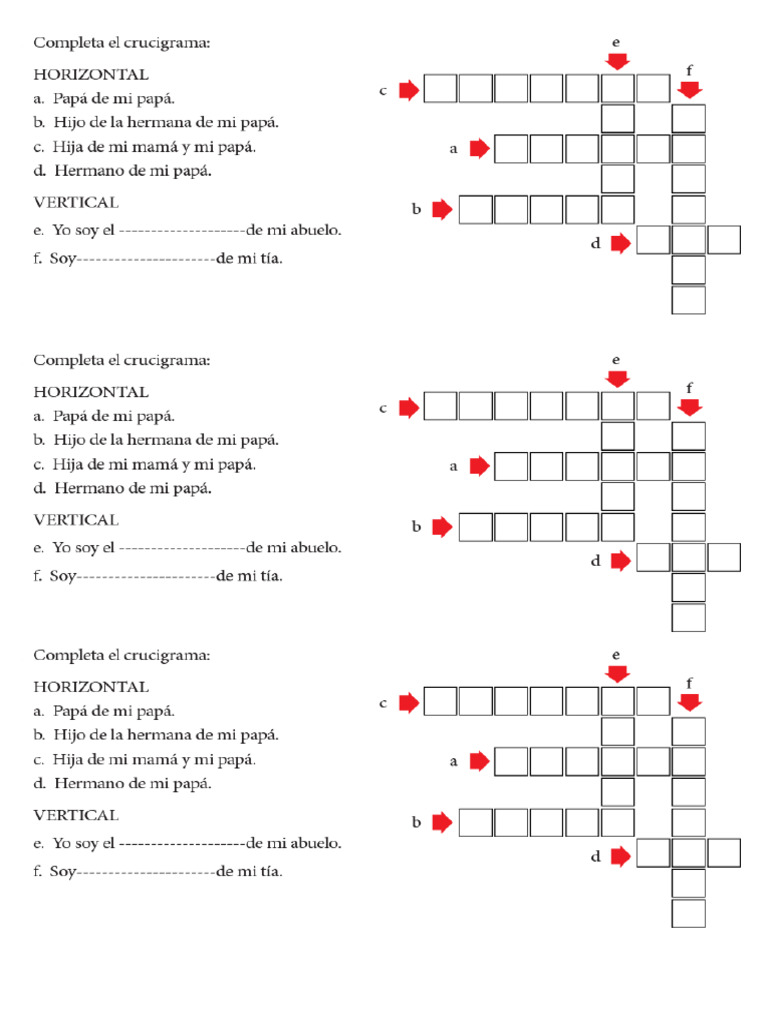 Completa el crucigrama:

HORIZONTAL
a. Papá de mi papá.
b. Hijo de la hermana de mi papá.
c. Hija de mi mamá y mi papá.
d. Hermano de mi papá.

VERTICAL
e. Yo soy el --------------------de mi abuelo.
f. Soy----------------------de mi tía.

e
f
c
a
b
d

Completa el crucigrama:

HORIZONTAL
a. Papá de mi papá.
b. Hijo de la hermana de mi papá.
c. Hija de mi mamá y mi papá.
d. Hermano de mi papá.

VERTICAL
e. Yo soy el --------------------de mi abuelo.
f. Soy----------------------de mi tía.

e
f
c
a
b
d

Completa el crucigrama:

HORIZONTAL
a. Papá de mi papá.
b. Hijo de la hermana de mi papá.
c. Hija de mi mamá y mi papá.
d. Hermano de mi papá.

VERTICAL
e. Yo soy el --------------------de mi abuelo.
f. Soy----------------------de mi tía.

e
f
c
a
b
d