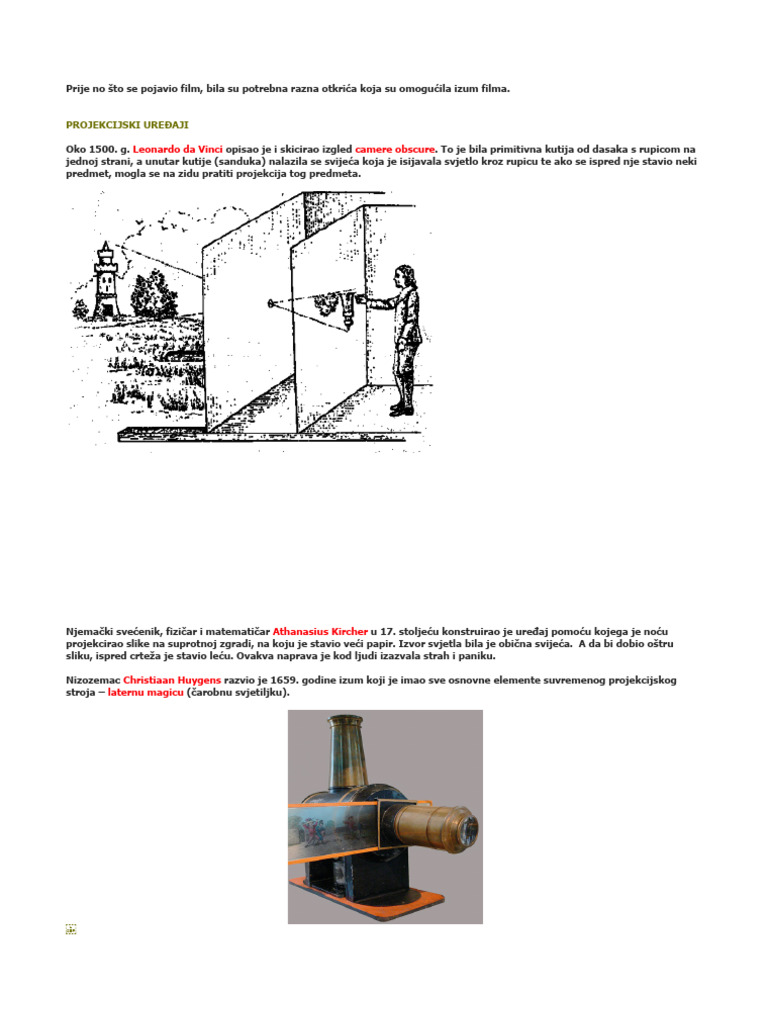 Prije no što se pojavio film, bila su potrebna razna otkrića koja su omogućila izum filma.

PROJEKCIJSKI UREĐAJI

Oko 1500. g. Leonardo da Vinci opisao je i skicirao izgled camere obscure. To je bila primitivna kutija od dasaka s rupicom na jednoj strani, a unutar kutije (sanduka) nalazila se svijeća koja je isijavala svjetlo kroz rupicu te ako se ispred nje stavio neki predmet, mogla se na zidu pratiti projekcija tog predmeta.

Njemački svećenik, fizičar i matematičar Athanasius Kircher u 17. stoljeću konstruirao je uređaj pomoću kojega je noću projekcirao slike na suprotnoj zgradi, na koju je stavio veći papir. Izvor svjetla bila je obična svijeća. A da bi dobio oštru sliku, ispred crteža je stavio leću. Ovakva naprava je kod ljudi izazvala strah i paniku.

Nizozemac Christiaan Huygens razvio je 1659. godine izum koji je imao sve osnovne elemente suvremenog projekcijskog stroja – laternu magicu (čarobnu svjetiljku).