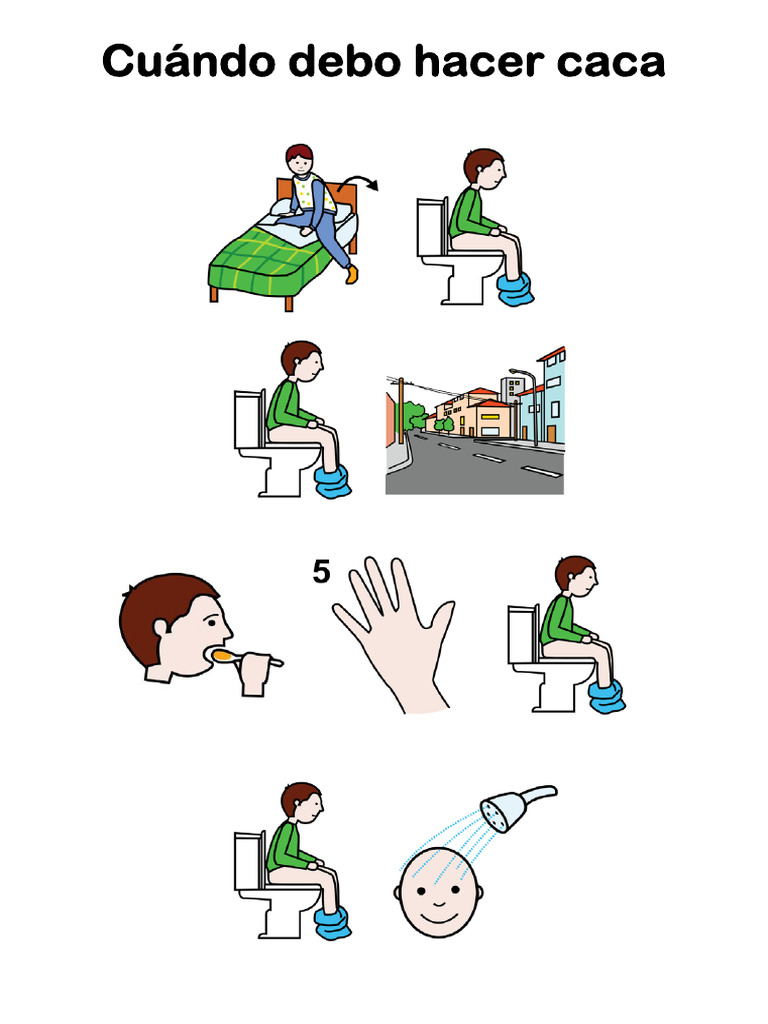 Cuándo debo hacer caca

5