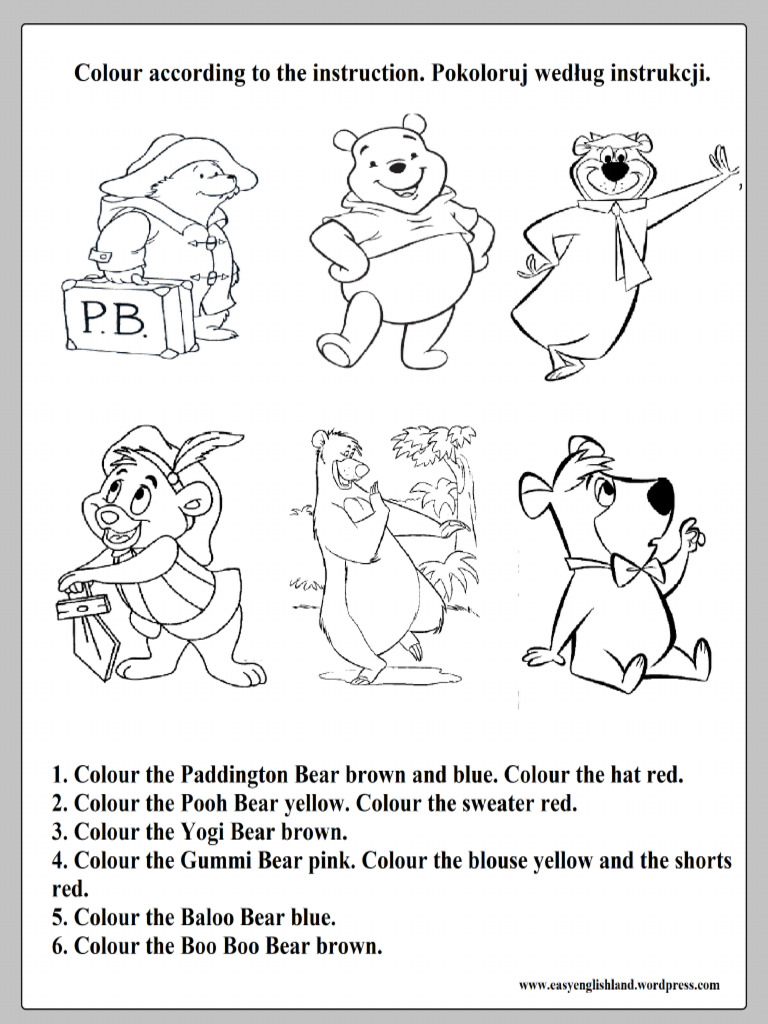 Colour according to the instruction. Pokoloruj według instrukcji.

P.B.

1. Colour the Paddington Bear brown and blue. Colour the hat red.
2. Colour the Pooh Bear yellow. Colour the sweater red.
3. Colour the Yogi Bear brown.
4. Colour the Gummi Bear pink. Colour the blouse yellow and the shorts red.
5. Colour the Baloo Bear blue.
6. Colour the Boo Boo Bear brown.

www.easyenglishland.wordpress.com