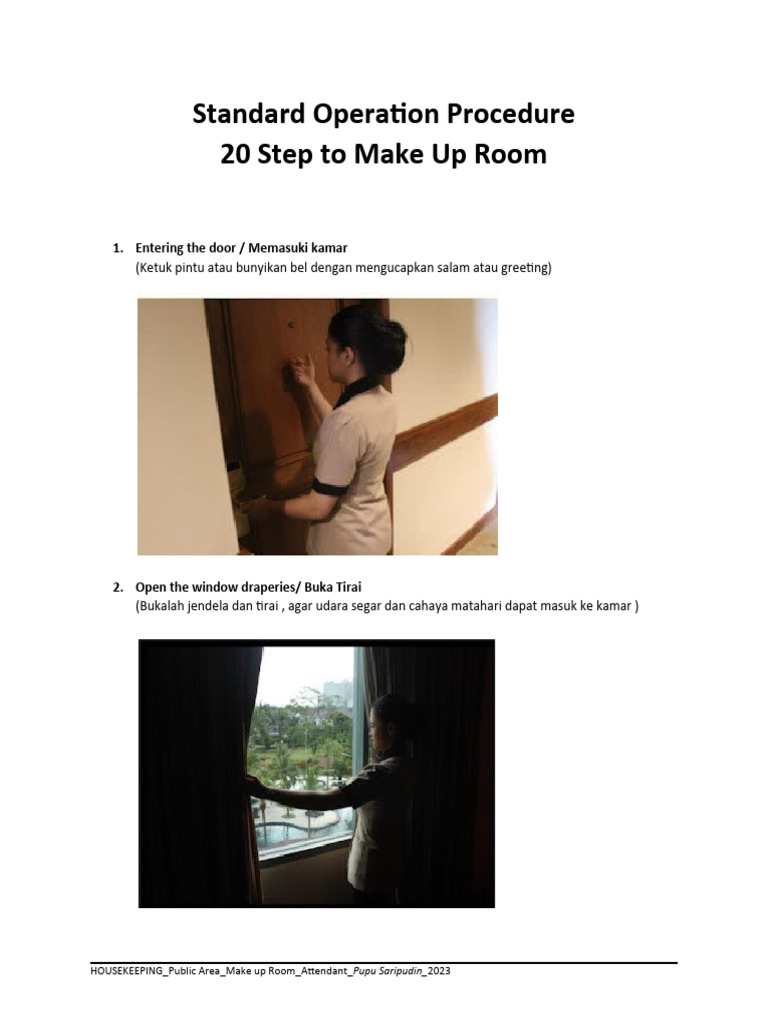 Standard Operation Procedure
20 Step to Make Up Room

1. Entering the door / Memasuki kamar
(Ketuk pintu atau bunyikan bel dengan mengucapkan salam atau greeting)

2. Open the window draperies/ Buka Tirai
(Bukalah jendela dan tirai , agar udara segar dan cahaya matahari dapat masuk ke kamar )

HOUSEKEEPING_Public Area_Make up Room_Attendant_Pupu Saripudin_2023