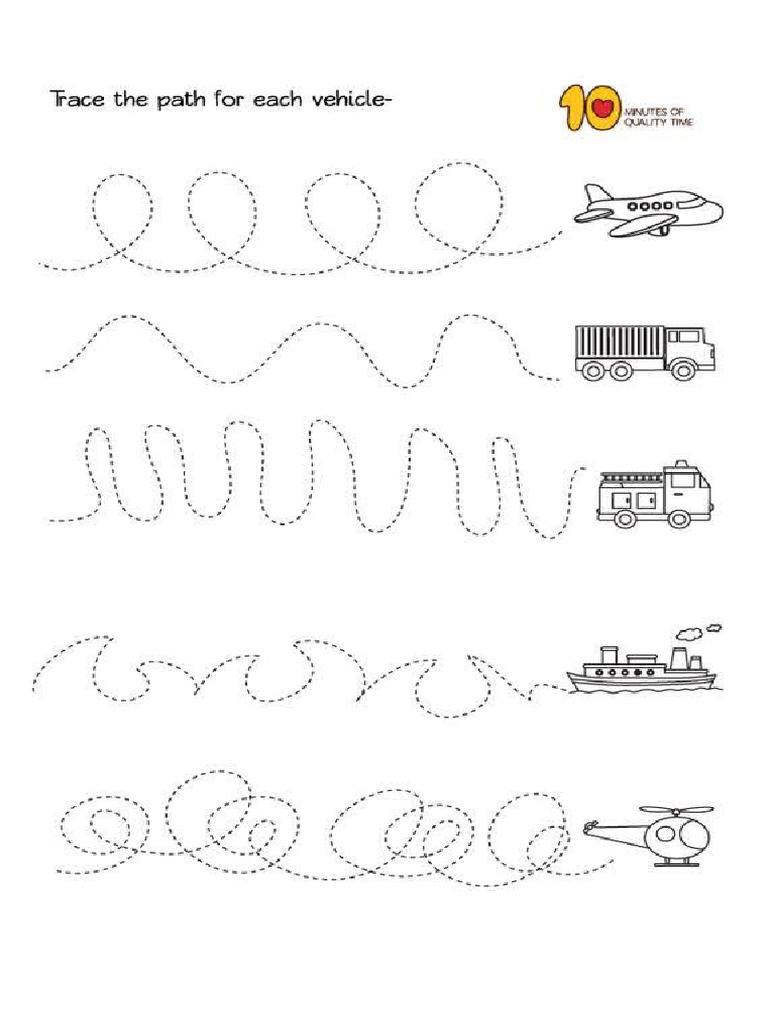 Trace the path for each vehicle-

10 MINUTES OF QUALITY TIME