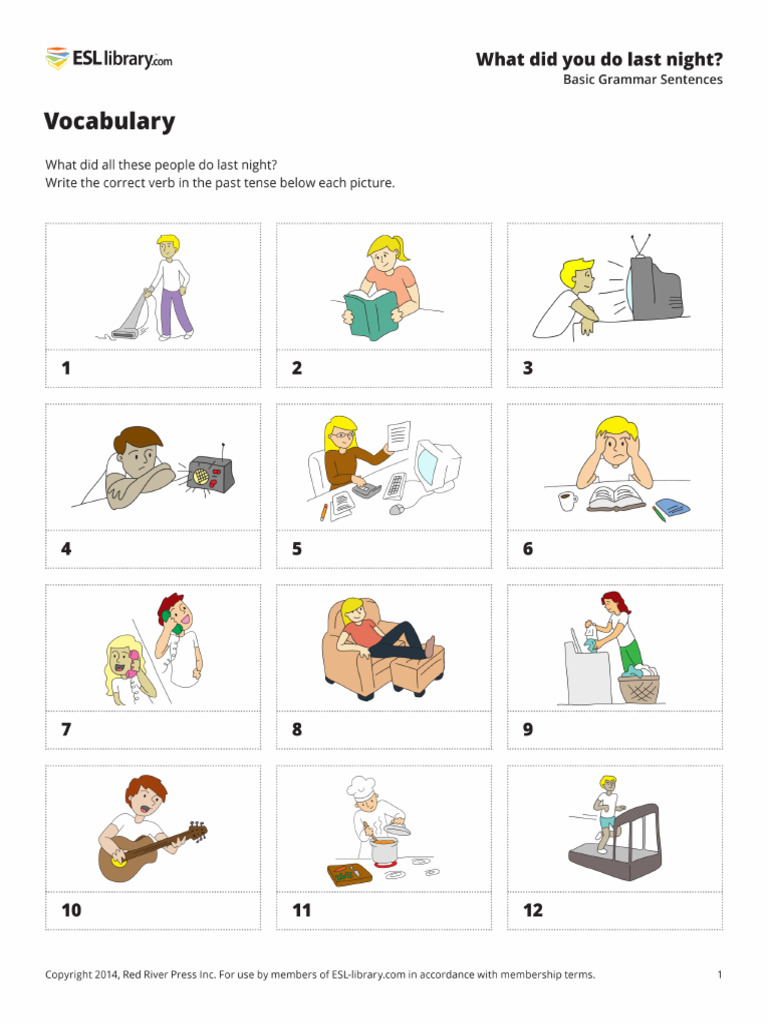 ESLlibrary.com

What did you do last night?
Basic Grammar Sentences

Vocabulary

What did all these people do last night?
Write the correct verb in the past tense below each picture.

1

2

3

4

5

6

7

8

9

10

11

12

Copyright 2014, Red River Press Inc. For use by members of ESL-library.com in accordance with membership terms.

1