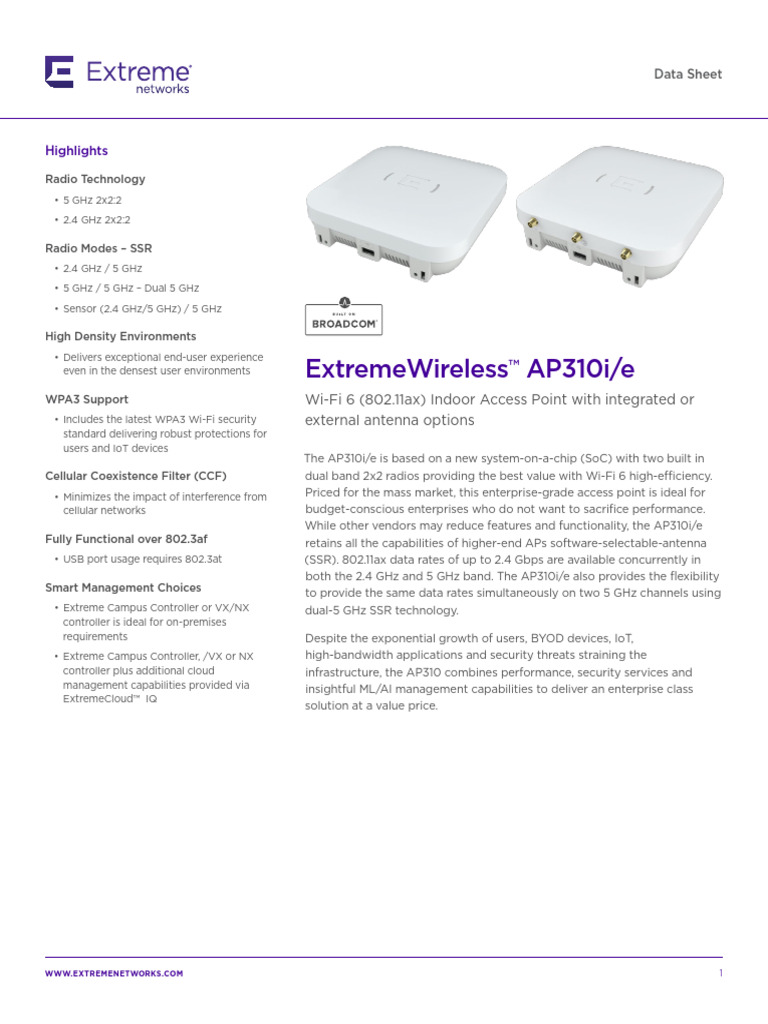 Extreme networks

Data Sheet

Highlights

Radio Technology

• 5 GHz 2x2:2
• 2.4 GHz 2x2:2

Radio Modes – SSR

• 2.4 GHz / 5 GHz
• 5 GHz / 5 GHz – Dual 5 GHz
• Sensor (2.4 GHz/5 GHz) / 5 GHz

High Density Environments

• Delivers exceptional end-user experience even in the densest user environments

WPA3 Support

• Includes the latest WPA3 Wi-Fi security standard delivering robust protections for users and IoT devices

Cellular Coexistence Filter (CCF)

• Minimizes the impact of interference from cellular networks

Fully Functional over 802.3af

• USB port usage requires 802.3at

Smart Management Choices

• Extreme Campus Controller or VX/NX controller is ideal for on-premises requirements
• Extreme Campus Controller, /VX or NX controller plus additional cloud management capabilities provided via ExtremeCloud™ IQ

BUILT ON BROADCOM

ExtremeWireless™ AP310i/e

Wi-Fi 6 (802.11ax) Indoor Access Point with integrated or external antenna options

The AP310i/e is based on a new system-on-a-chip (SoC) with two built in dual band 2x2 radios providing the best value with Wi-Fi 6 high-efficiency. Priced for the mass market, this enterprise-grade access point is ideal for budget-conscious enterprises who do not want to sacrifice performance. While other vendors may reduce features and functionality, the AP310i/e retains all the capabilities of higher-end APs software-selectable-antenna (SSR). 802.11ax data rates of up to 2.4 Gbps are available concurrently in both the 2.4 GHz and 5 GHz band. The AP310i/e also provides the flexibility to provide the same data rates simultaneously on two 5 GHz channels using dual-5 GHz SSR technology.

Despite the exponential growth of users, BYOD devices, IoT, high-bandwidth applications and security threats straining the infrastructure, the AP310 combines performance, security services and insightful ML/AI management capabilities to deliver an enterprise class solution at a value price.

WWW.EXTREMENETWORKS.COM

1