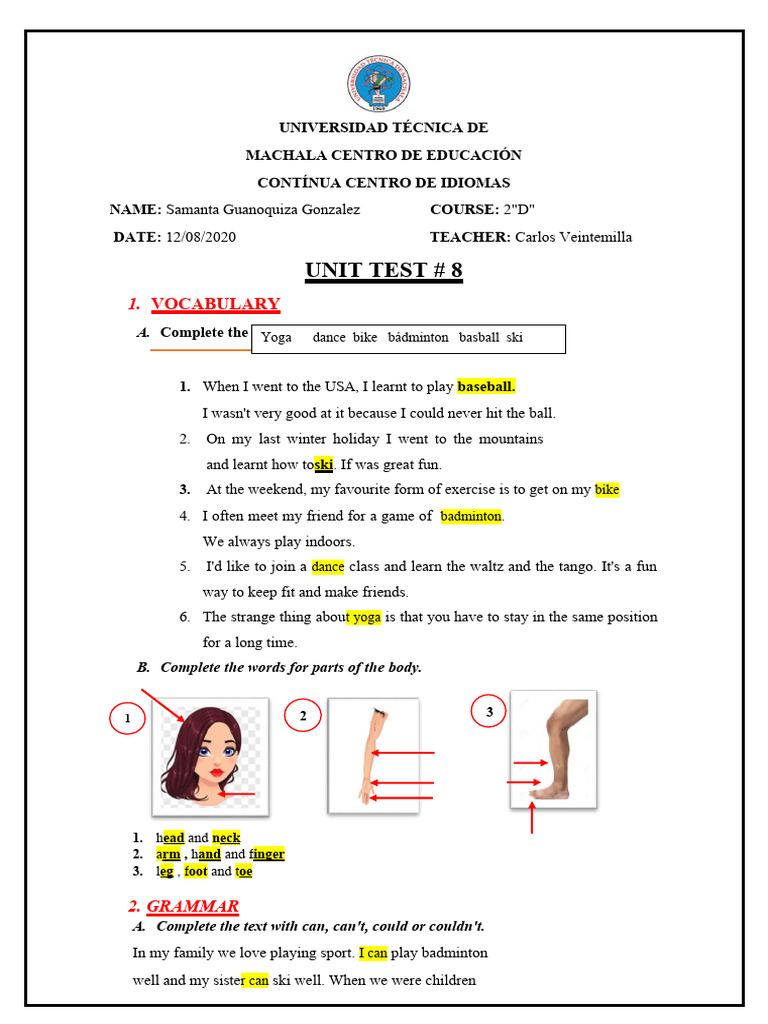 UNIVERSIDAD TÉCNICA DE

MACHALA CENTRO DE EDUCACIÓN

CONTÍNUA CENTRO DE IDIOMAS

NAME: Samanta Guanoquiza Gonzalez COURSE: 2"D"

DATE: 12/08/2020 TEACHER: Carlos Veintemilla

UNIT TEST # 8

1. VOCABULARY

A. Complete the

Yoga dance bike bádminton basball ski

1. When I went to the USA, I learnt to play baseball. I wasn't very good at it because I could never hit the ball.
2. On my last winter holiday I went to the mountains and learnt how toski. If was great fun.
3. At the weekend, my favourite form of exercise is to get on my bike
4. I often meet my friend for a game of badminton. We always play indoors.
5. I'd like to join a dance class and learn the waltz and the tango. It's a fun way to keep fit and make friends.
6. The strange thing about yoga is that you have to stay in the same position for a long time.

B. Complete the words for parts of the body.

1

2

3

1. head and neck
2. arm , hand and finger
3. leg , foot and toe

2. GRAMMAR

A. Complete the text with can, can't, could or couldn't.

In my family we love playing sport. I can play badminton well and my sister can ski well. When we were children