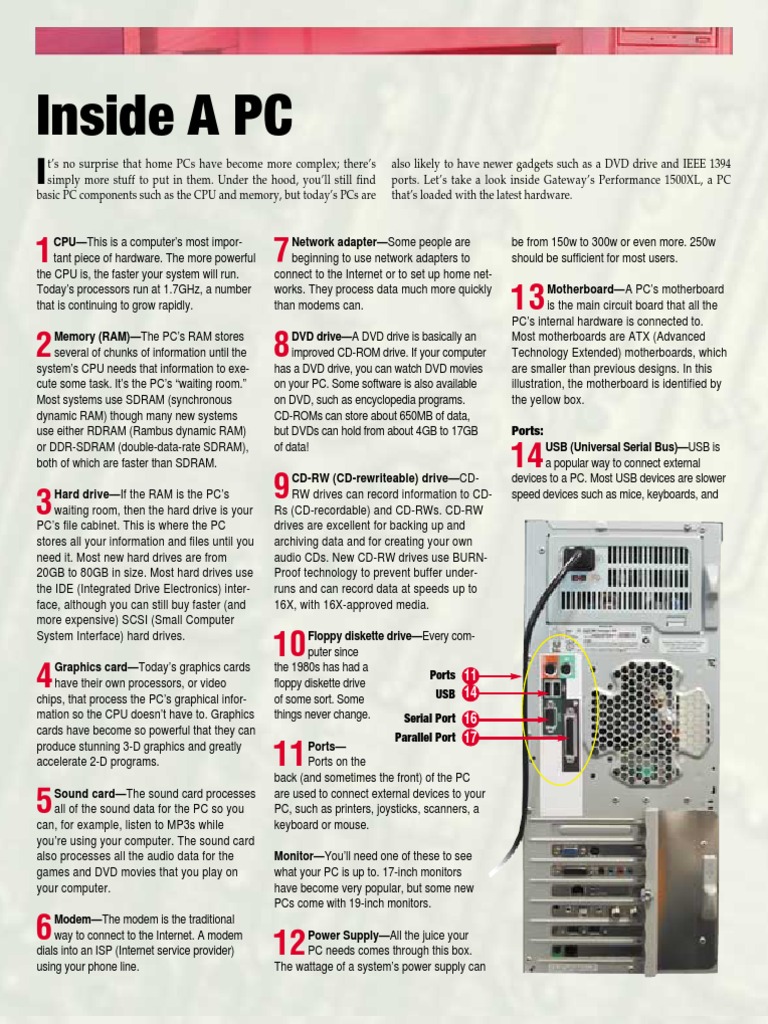 Inside A PC

It's no surprise that home PCs have become more complex; there's simply more stuff to put in them. Under the hood, you'll still find basic PC components such as the CPU and memory, but today's PCs are also likely to have newer gadgets such as a DVD drive and IEEE 1394 ports. Let's take a look inside Gateway's Performance 1500XL, a PC that's loaded with the latest hardware.

1 CPU—This is a computer's most important piece of hardware. The more powerful the CPU is, the faster your system will run. Today's processors run at 1.7GHz, a number that is continuing to grow rapidly.

2 Memory (RAM)—The PC's RAM stores several of chunks of information until the system's CPU needs that information to execute some task. It's the PC's "waiting room." Most systems use SDRAM (synchronous dynamic RAM) though many new systems use either RDRAM (Rambus dynamic RAM) or DDR-SDRAM (double-data-rate SDRAM), both of which are faster than SDRAM.

3 Hard drive—If the RAM is the PC's waiting room, then the hard drive is your PC's file cabinet. This is where the PC stores all your information and files until you need it. Most new hard drives are from 20GB to 80GB in size. Most hard drives use the IDE (Integrated Drive Electronics) interface, although you can still buy faster (and more expensive) SCSI (Small Computer System Interface) hard drives.

4 Graphics card—Today's graphics cards have their own processors, or video chips, that process the PC's graphical information so the CPU doesn't have to. Graphics cards have become so powerful that they can produce stunning 3-D graphics and greatly accelerate 2-D programs.

5 Sound card—The sound card processes all of the sound data for the PC so you can, for example, listen to MP3s while you're using your computer. The sound card also processes all the audio data for the games and DVD movies that you play on your computer.

6 Modem—The modem is the traditional way to connect to the Internet. A modem dials into an ISP (Internet service provider) using your phone line.

7 Network adapter—Some people are beginning to use network adapters to connect to the Internet or to set up home networks. They process data much more quickly than modems can.

8 DVD drive—A DVD drive is basically an improved CD-ROM drive. If your computer has a DVD drive, you can watch DVD movies on your PC. Some software is also available on DVD, such as encyclopedia programs. CD-ROMs can store about 650MB of data, but DVDs can hold from about 4GB to 17GB of data!

9 CD-RW (CD-rewriteable) drive—CD-RW drives can record information to CD-Rs (CD-recordable) and CD-RWs. CD-RW drives are excellent for backing up and archiving data and for creating your own audio CDs. New CD-RW drives use BURN-Proof technology to prevent buffer underruns and can record data at speeds up to 16X, with 16X-approved media.

10 Floppy diskette drive—Every computer since the 1980s has had a floppy diskette drive of some sort. Some things never change.

11 Ports—Ports on the back (and sometimes the front) of the PC are used to connect external devices to your PC, such as printers, joysticks, scanners, a keyboard or mouse.

Monitor—You'll need one of these to see what your PC is up to. 17-inch monitors have become very popular, but some new PCs come with 19-inch monitors.

12 Power Supply—All the juice your PC needs comes through this box. The wattage of a system's power supply can be from 150w to 300w or even more. 250w should be sufficient for most users.

13 Motherboard—A PC's motherboard is the main circuit board that all the PC's internal hardware is connected to. Most motherboards are ATX (Advanced Technology Extended) motherboards, which are smaller than previous designs. In this illustration, the motherboard is identified by the yellow box.

Ports:

14 USB (Universal Serial Bus)—USB is a popular way to connect external devices to a PC. Most USB devices are slower speed devices such as mice, keyboards, and

Ports 11
USB 14
Serial Port 16
Parallel Port 17