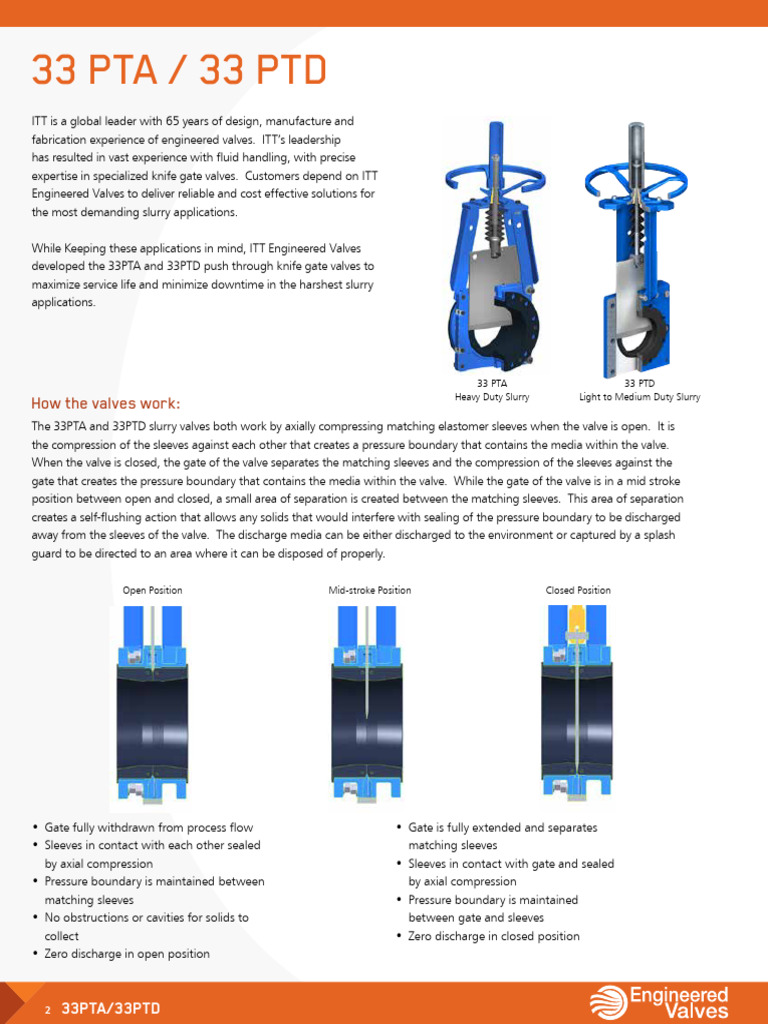 33 PTA / 33 PTD

ITT is a global leader with 65 years of design, manufacture and fabrication experience of engineered valves. ITT's leadership has resulted in vast experience with fluid handling, with precise expertise in specialized knife gate valves. Customers depend on ITT Engineered Valves to deliver reliable and cost effective solutions for the most demanding slurry applications.

While Keeping these applications in mind, ITT Engineered Valves developed the 33PTA and 33PTD push through knife gate valves to maximize service life and minimize downtime in the harshest slurry applications.

33 PTA
Heavy Duty Slurry

33 PTD
Light to Medium Duty Slurry

How the valves work:

The 33PTA and 33PTD slurry valves both work by axially compressing matching elastomer sleeves when the valve is open. It is the compression of the sleeves against each other that creates a pressure boundary that contains the media within the valve. When the valve is closed, the gate of the valve separates the matching sleeves and the compression of the sleeves against the gate that creates the pressure boundary that contains the media within the valve. While the gate of the valve is in a mid stroke position between open and closed, a small area of separation is created between the matching sleeves. This area of separation creates a self-flushing action that allows any solids that would interfere with sealing of the pressure boundary to be discharged away from the sleeves of the valve. The discharge media can be either discharged to the environment or captured by a splash guard to be directed to an area where it can be disposed of properly.

Open Position

Mid-stroke Position

Closed Position

• Gate fully withdrawn from process flow
• Sleeves in contact with each other sealed by axial compression
• Pressure boundary is maintained between matching sleeves
• No obstructions or cavities for solids to collect
• Zero discharge in open position

• Gate is fully extended and separates matching sleeves
• Sleeves in contact with gate and sealed by axial compression
• Pressure boundary is maintained between gate and sleeves
• Zero discharge in closed position

2 33PTA/33PTD

Engineered Valves