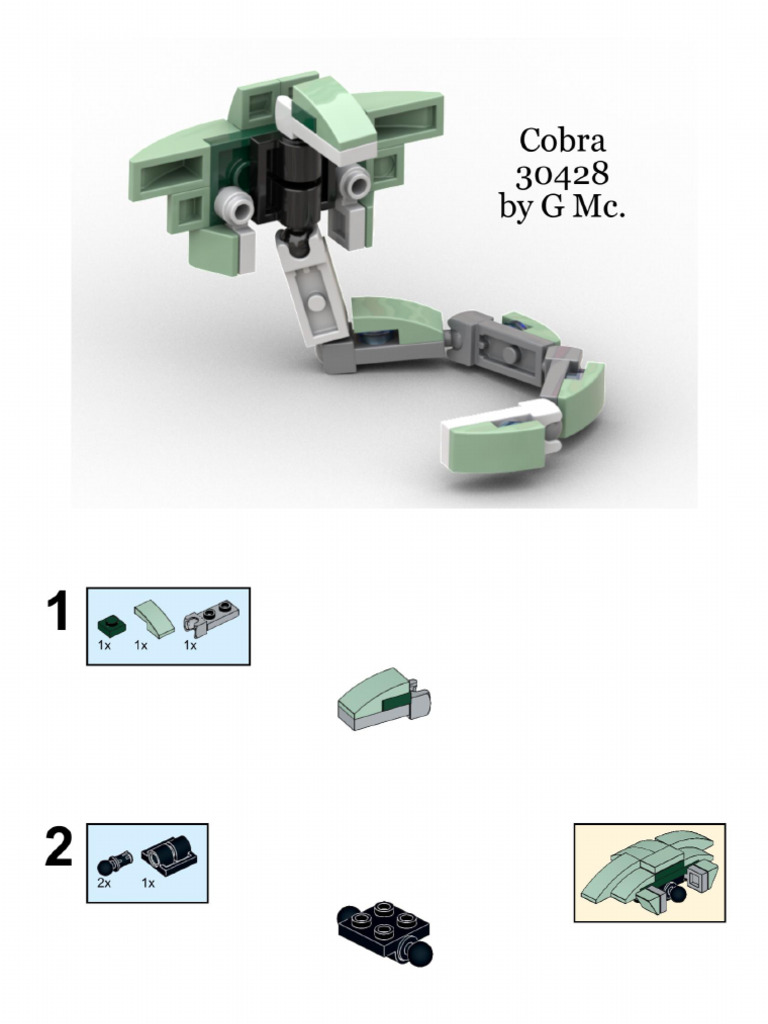 Cobra
30428
by G Mc.

1
1x 1x 1x

2
2x 1x