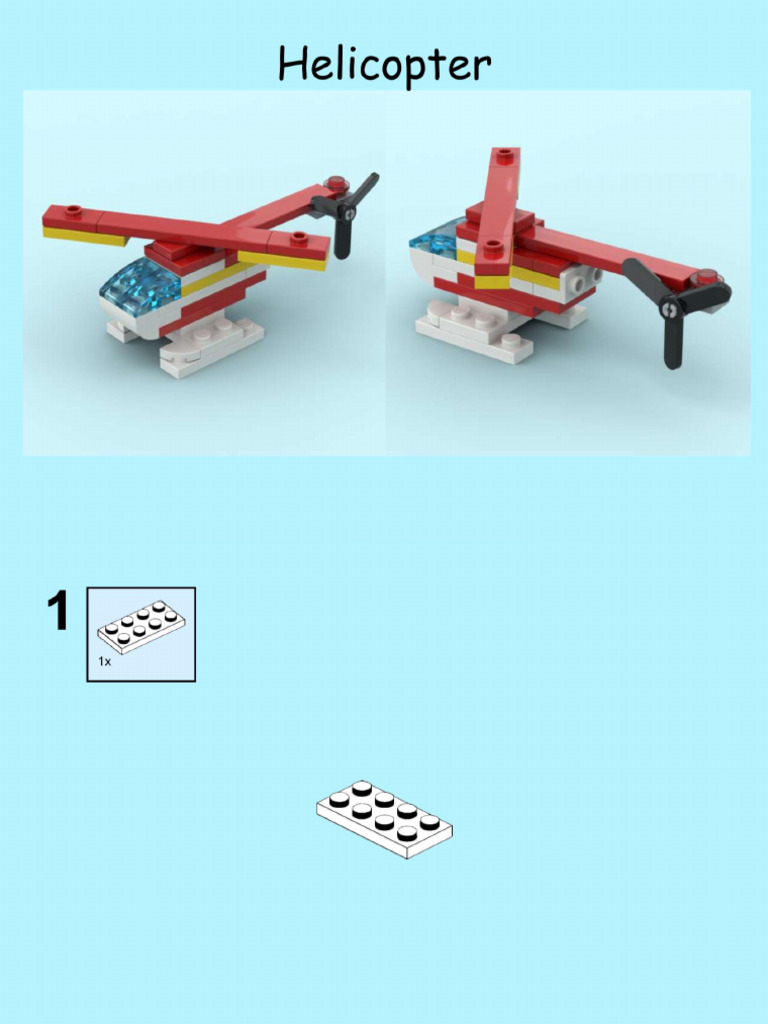 Helicopter

1

1x