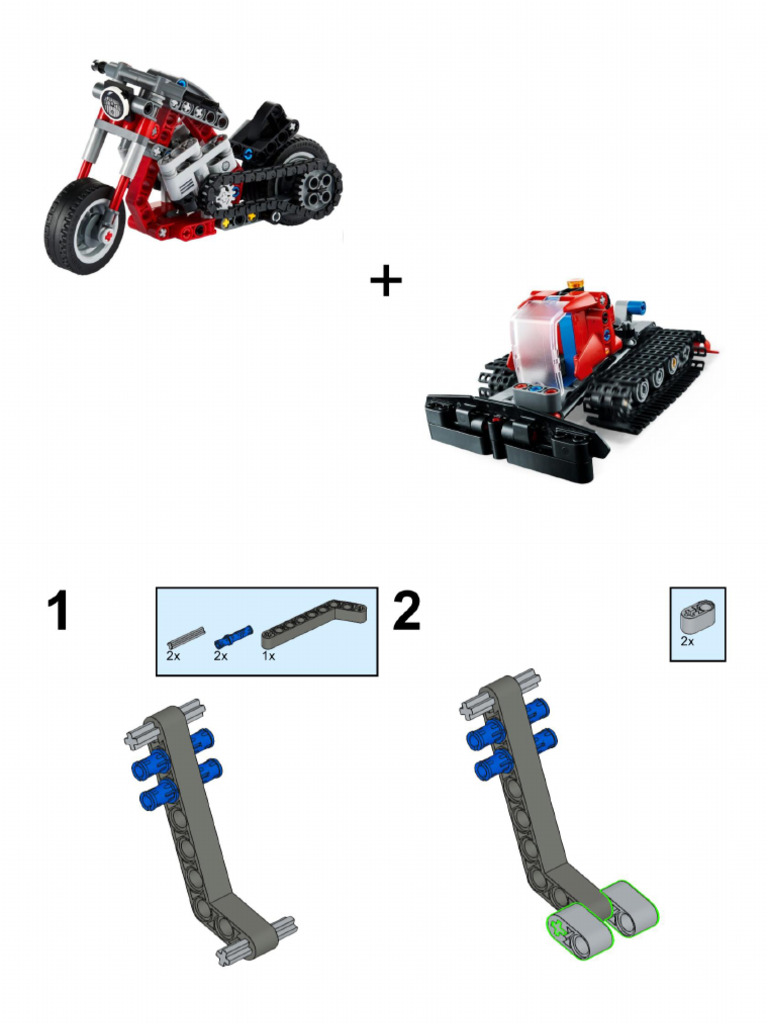 +

1

2x 2x 1x

2

2x