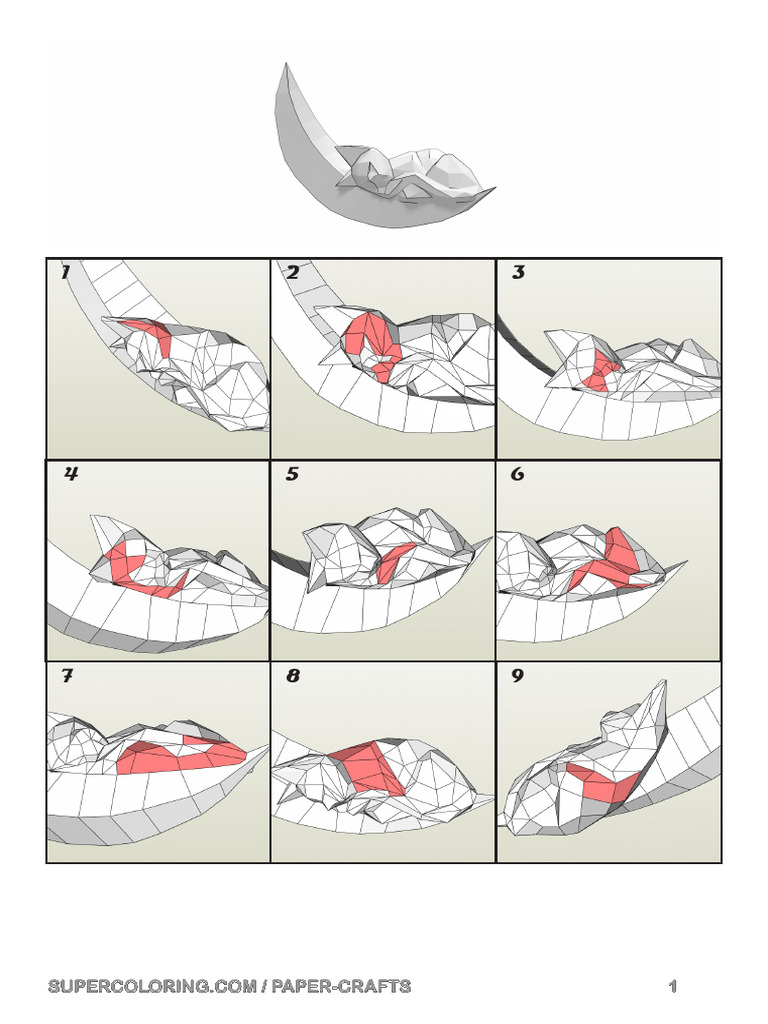 1

2

3

4

5

6

7

8

9

SUPERCOLORING.COM / PAPER-CRAFTS

1