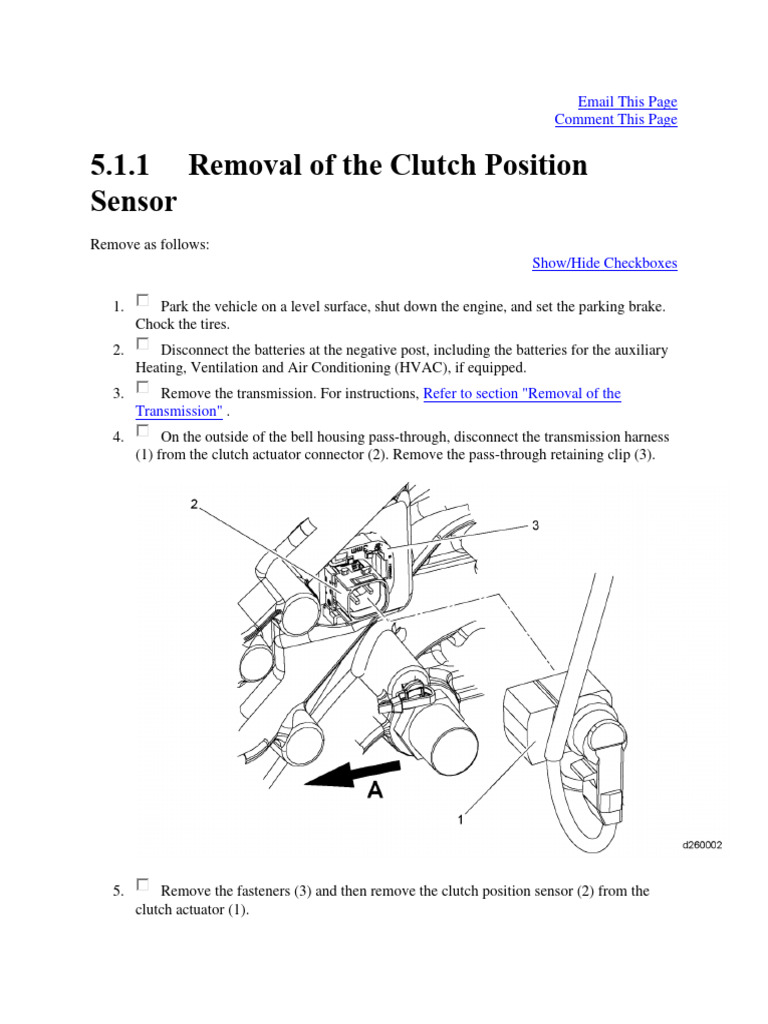 Email This Page
Comment This Page

5.1.1 Removal of the Clutch Position Sensor

Remove as follows:

Show/Hide Checkboxes

1. Park the vehicle on a level surface, shut down the engine, and set the parking brake. Chock the tires.
2. Disconnect the batteries at the negative post, including the batteries for the auxiliary Heating, Ventilation and Air Conditioning (HVAC), if equipped.
3. Remove the transmission. For instructions, Refer to section "Removal of the Transmission" .
4. On the outside of the bell housing pass-through, disconnect the transmission harness (1) from the clutch actuator connector (2). Remove the pass-through retaining clip (3).

2
3
A
1
d260002

5. Remove the fasteners (3) and then remove the clutch position sensor (2) from the clutch actuator (1).