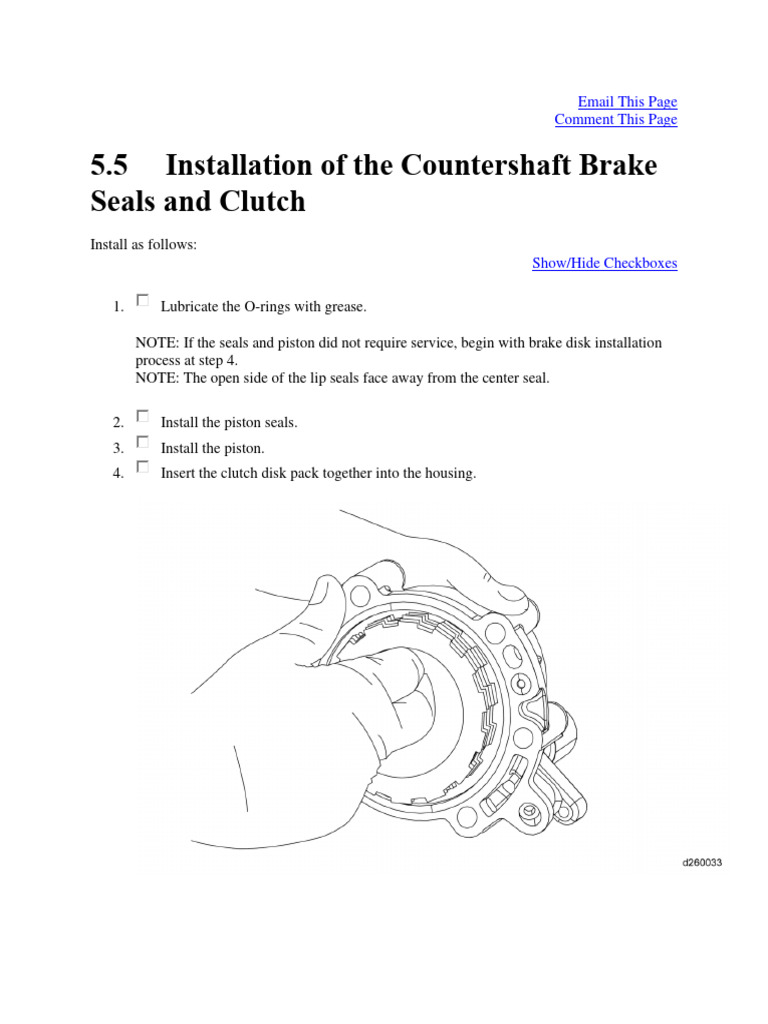 Email This Page
Comment This Page

5.5 Installation of the Countershaft Brake Seals and Clutch

Install as follows:

Show/Hide Checkboxes

1. Lubricate the O-rings with grease.

NOTE: If the seals and piston did not require service, begin with brake disk installation process at step 4.
NOTE: The open side of the lip seals face away from the center seal.

2. Install the piston seals.
3. Install the piston.
4. Insert the clutch disk pack together into the housing.

d260033