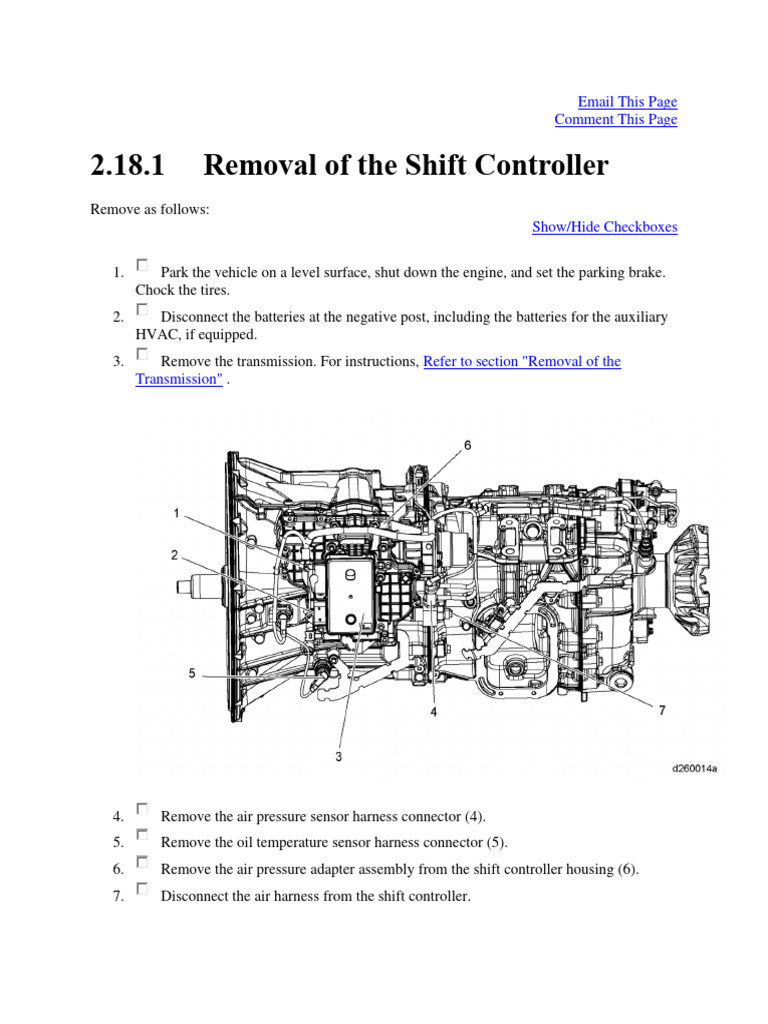 Email This Page
Comment This Page

2.18.1 Removal of the Shift Controller

Remove as follows:

Show/Hide Checkboxes

1. Park the vehicle on a level surface, shut down the engine, and set the parking brake. Chock the tires.
2. Disconnect the batteries at the negative post, including the batteries for the auxiliary HVAC, if equipped.
3. Remove the transmission. For instructions, Refer to section "Removal of the Transmission" .

6
1
2
5
4
7
3
d260014a

4. Remove the air pressure sensor harness connector (4).
5. Remove the oil temperature sensor harness connector (5).
6. Remove the air pressure adapter assembly from the shift controller housing (6).
7. Disconnect the air harness from the shift controller.