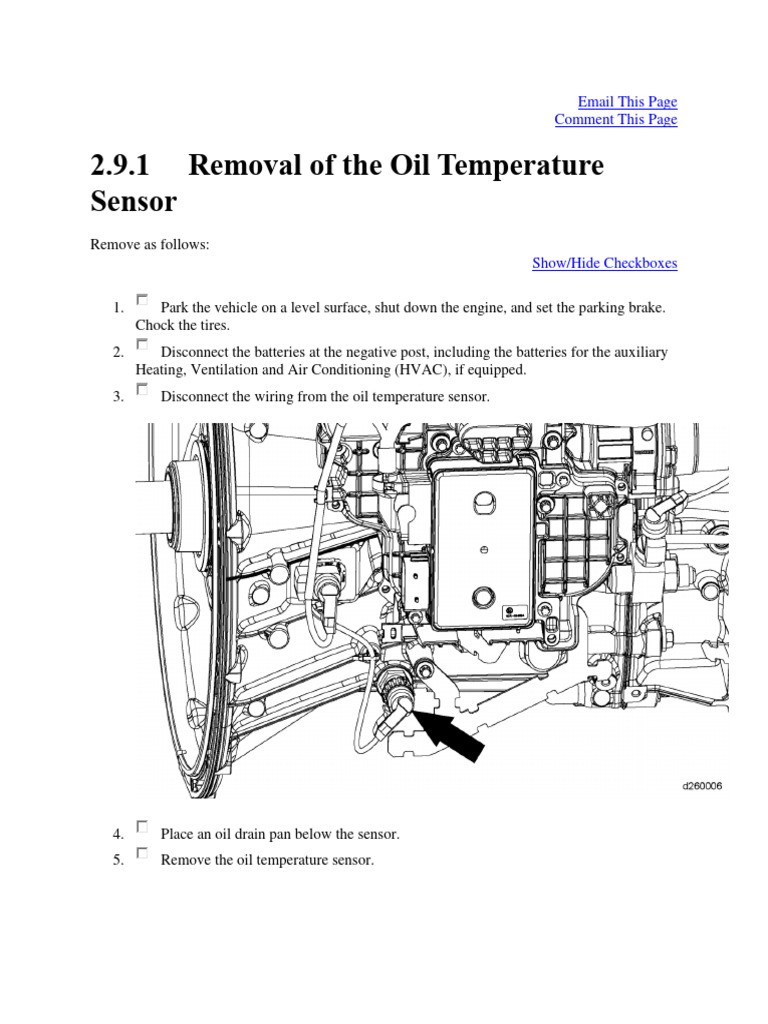 Email This Page
Comment This Page

2.9.1 Removal of the Oil Temperature Sensor

Remove as follows:

Show/Hide Checkboxes

1. Park the vehicle on a level surface, shut down the engine, and set the parking brake. Chock the tires.
2. Disconnect the batteries at the negative post, including the batteries for the auxiliary Heating, Ventilation and Air Conditioning (HVAC), if equipped.
3. Disconnect the wiring from the oil temperature sensor.

d260006

4. Place an oil drain pan below the sensor.
5. Remove the oil temperature sensor.