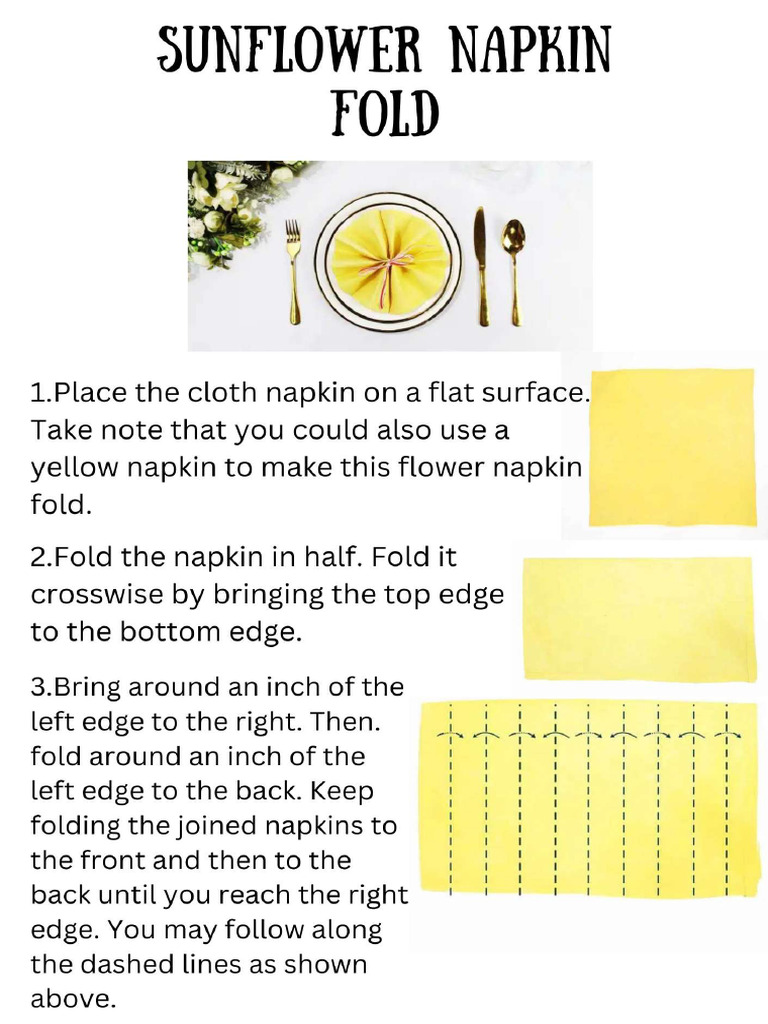 SUNFLOWER NAPKIN FOLD

1.Place the cloth napkin on a flat surface. Take note that you could also use a yellow napkin to make this flower napkin fold.

2.Fold the napkin in half. Fold it crosswise by bringing the top edge to the bottom edge.

3.Bring around an inch of the left edge to the right. Then. fold around an inch of the left edge to the back. Keep folding the joined napkins to the front and then to the back until you reach the right edge. You may follow along the dashed lines as shown above.