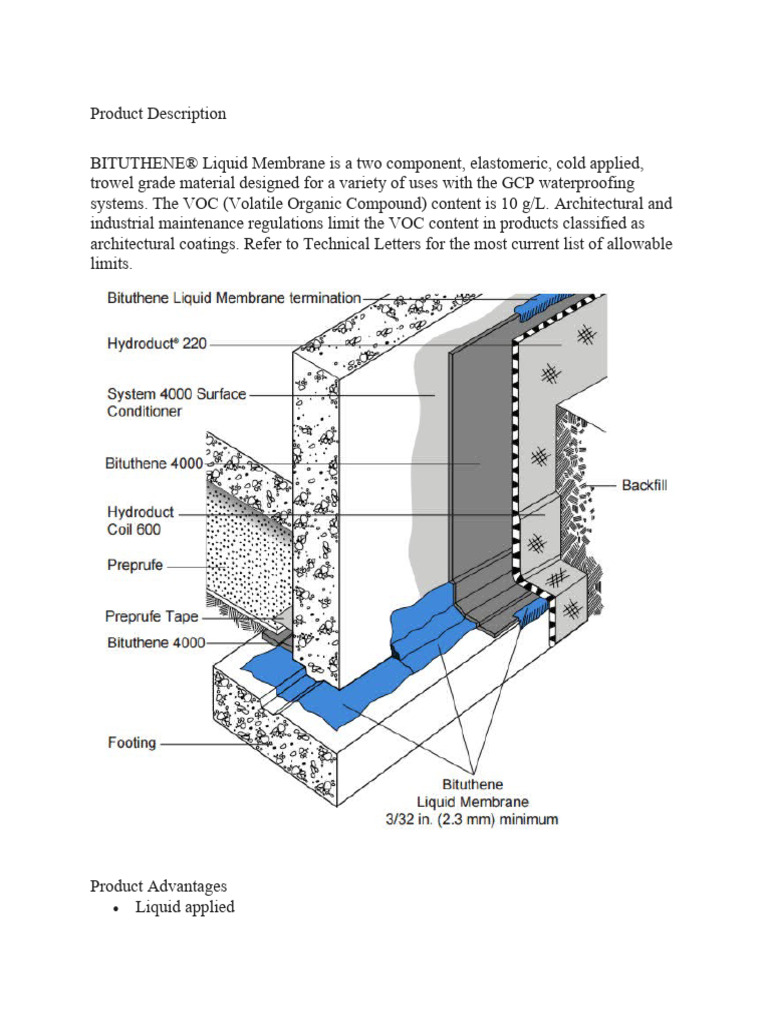 Product Description

BITUTHENE® Liquid Membrane is a two component, elastomeric, cold applied, trowel grade material designed for a variety of uses with the GCP waterproofing systems. The VOC (Volatile Organic Compound) content is 10 g/L. Architectural and industrial maintenance regulations limit the VOC content in products classified as architectural coatings. Refer to Technical Letters for the most current list of allowable limits.

Bituthene Liquid Membrane termination
Hydroduct® 220
System 4000 Surface Conditioner
Bituthene 4000
Hydroduct Coil 600
Preprufe
Preprufe Tape
Bituthene 4000
Footing
Backfill
Bituthene Liquid Membrane 3/32 in. (2.3 mm) minimum

Product Advantages
• Liquid applied