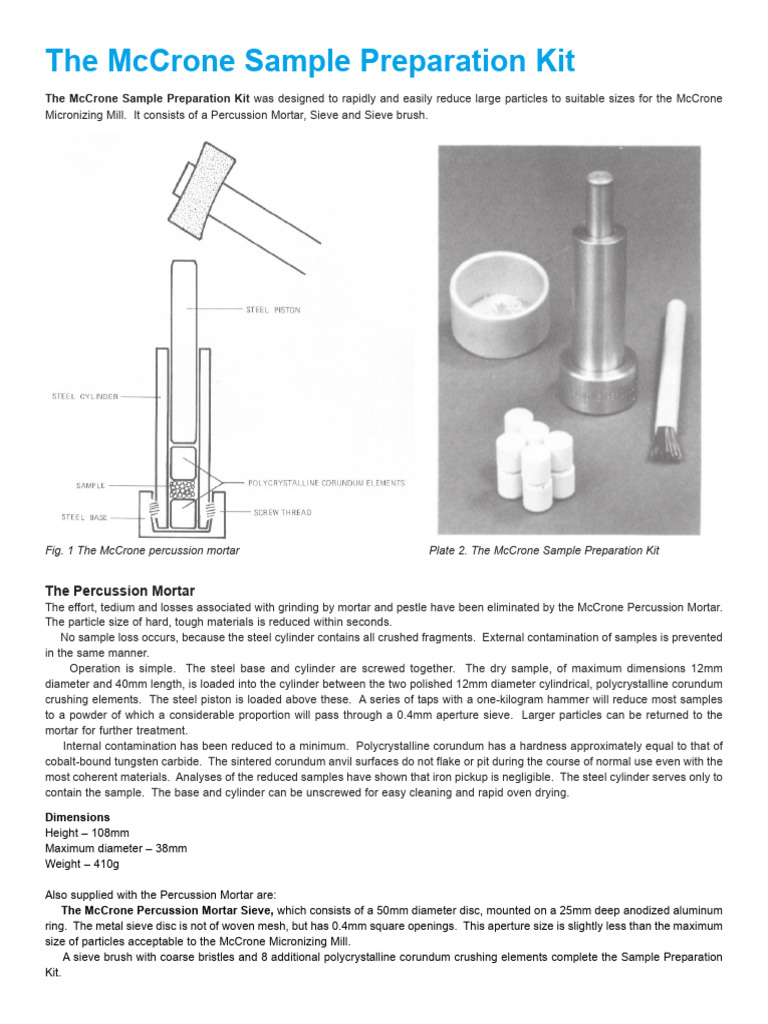 The McCrone Sample Preparation Kit

The McCrone Sample Preparation Kit was designed to rapidly and easily reduce large particles to suitable sizes for the McCrone Micronizing Mill. It consists of a Percussion Mortar, Sieve and Sieve brush.

STEEL PISTON

STEEL CYLINDER

SAMPLE

POLYCRYSTALLINE CORUNDUM ELEMENTS

STEEL BASE

SCREW THREAD

Fig. 1 The McCrone percussion mortar

Plate 2. The McCrone Sample Preparation Kit

The Percussion Mortar
The effort, tedium and losses associated with grinding by mortar and pestle have been eliminated by the McCrone Percussion Mortar. The particle size of hard, tough materials is reduced within seconds.
No sample loss occurs, because the steel cylinder contains all crushed fragments. External contamination of samples is prevented in the same manner.
Operation is simple. The steel base and cylinder are screwed together. The dry sample, of maximum dimensions 12mm diameter and 40mm length, is loaded into the cylinder between the two polished 12mm diameter cylindrical, polycrystalline corundum crushing elements. The steel piston is loaded above these. A series of taps with a one-kilogram hammer will reduce most samples to a powder of which a considerable proportion will pass through a 0.4mm aperture sieve. Larger particles can be returned to the mortar for further treatment.
Internal contamination has been reduced to a minimum. Polycrystalline corundum has a hardness approximately equal to that of cobalt-bound tungsten carbide. The sintered corundum anvil surfaces do not flake or pit during the course of normal use even with the most coherent materials. Analyses of the reduced samples have shown that iron pickup is negligible. The steel cylinder serves only to contain the sample. The base and cylinder can be unscrewed for easy cleaning and rapid oven drying.

Dimensions
Height – 108mm
Maximum diameter – 38mm
Weight – 410g

Also supplied with the Percussion Mortar are:
The McCrone Percussion Mortar Sieve, which consists of a 50mm diameter disc, mounted on a 25mm deep anodized aluminum ring. The metal sieve disc is not of woven mesh, but has 0.4mm square openings. This aperture size is slightly less than the maximum size of particles acceptable to the McCrone Micronizing Mill.
A sieve brush with coarse bristles and 8 additional polycrystalline corundum crushing elements complete the Sample Preparation Kit.