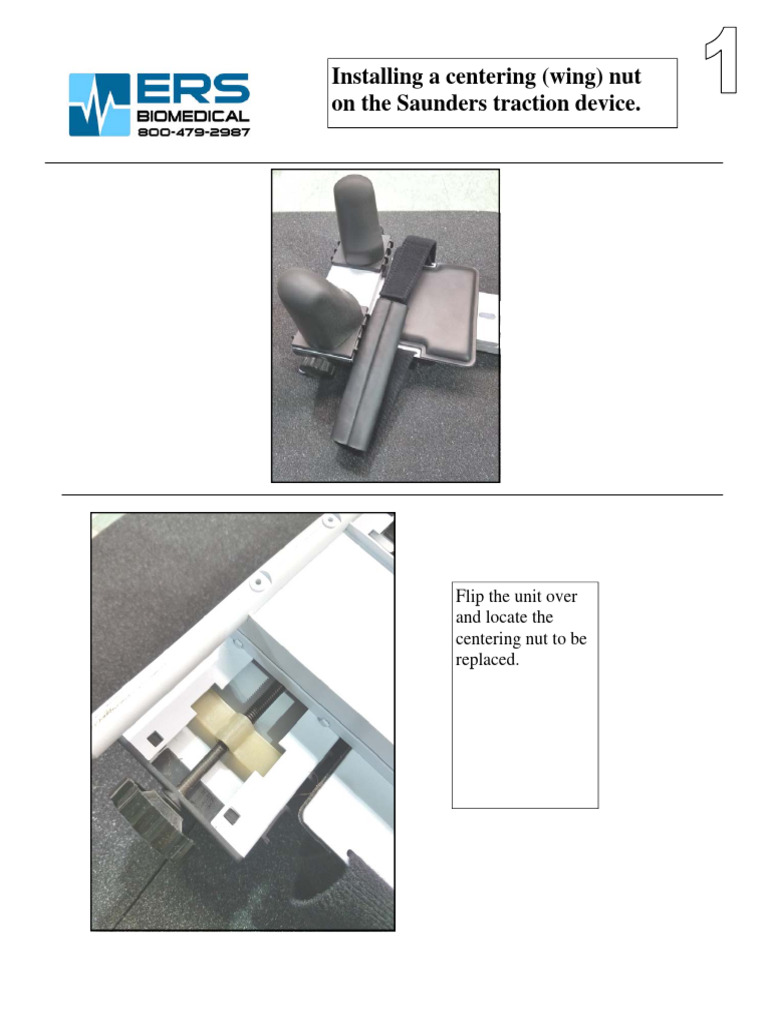 ERS
BIOMEDICAL
800-479-2987

Installing a centering (wing) nut on the Saunders traction device.

1

Flip the unit over and locate the centering nut to be replaced.