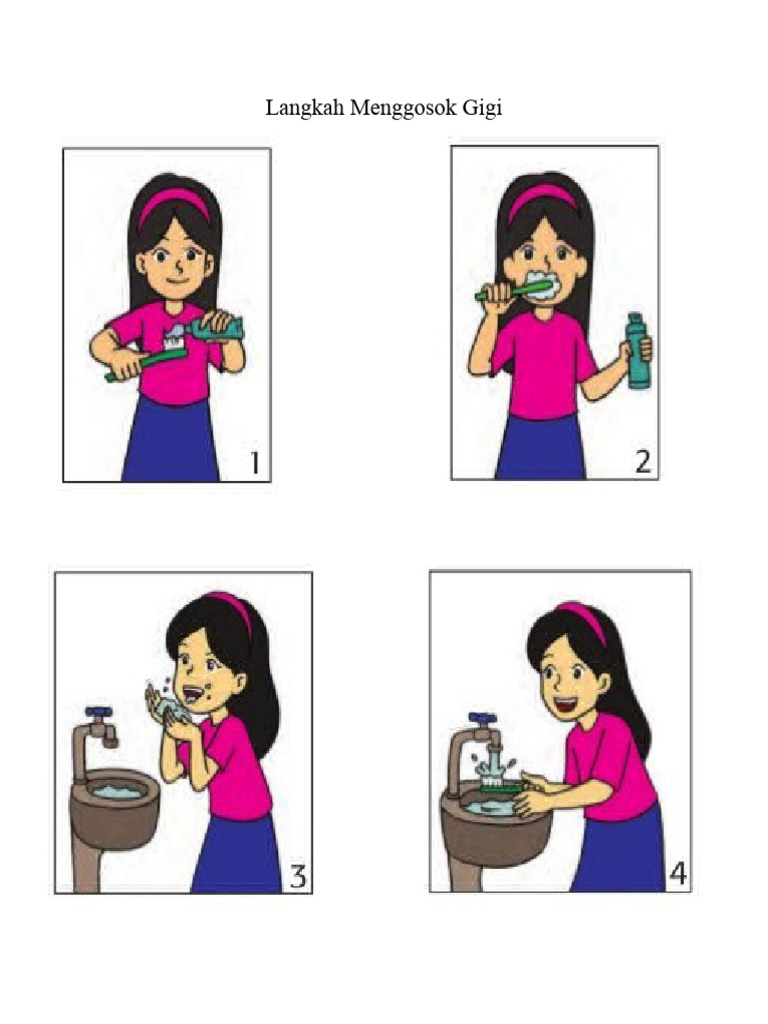 Langkah Menggosok Gigi

1

2

3

4