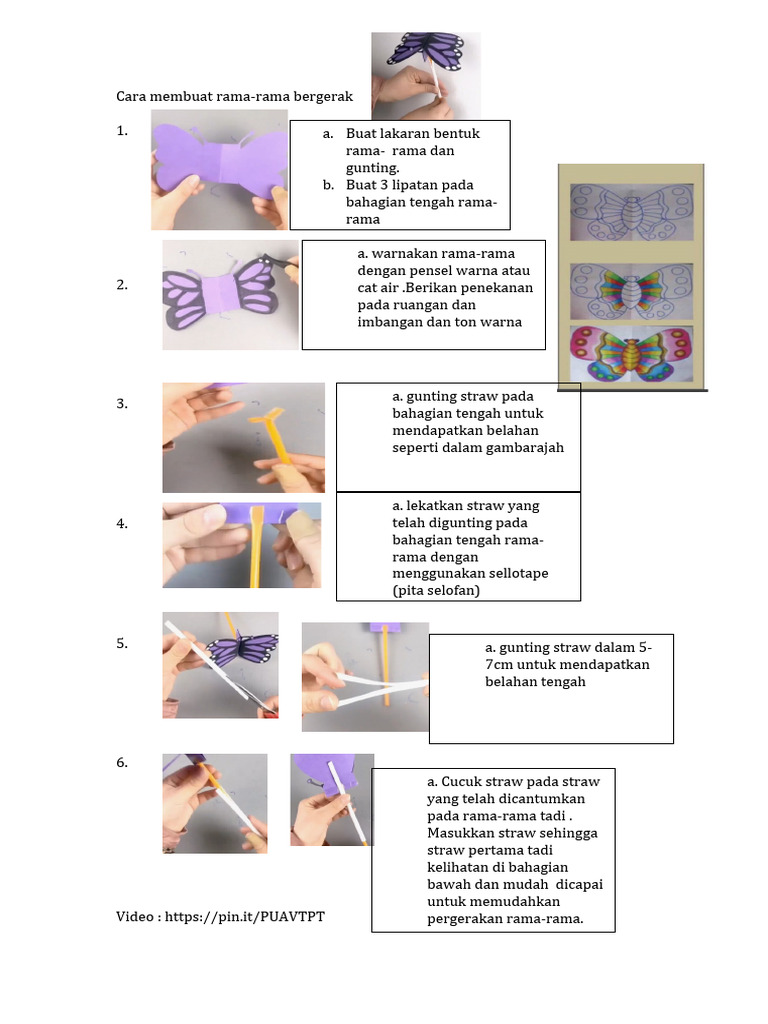 Cara membuat rama-rama bergerak

1.

a. Buat lakaran bentuk rama- rama dan gunting.
b. Buat 3 lipatan pada bahagian tengah rama-rama

2.

a. warnakan rama-rama dengan pensel warna atau cat air .Berikan penekanan pada ruangan dan imbangan dan ton warna

3.

a. gunting straw pada bahagian tengah untuk mendapatkan belahan seperti dalam gambarajah

4.

a. lekatkan straw yang telah digunting pada bahagian tengah rama-rama dengan menggunakan sellotape (pita selofan)

5.

a. gunting straw dalam 5-7cm untuk mendapatkan belahan tengah

6.

a. Cucuk straw pada straw yang telah dicantumkan pada rama-rama tadi . Masukkan straw sehingga straw pertama tadi kelihatan di bahagian bawah dan mudah dicapai untuk memudahkan pergerakan rama-rama.

Video : https://pin.it/PUAVTPT