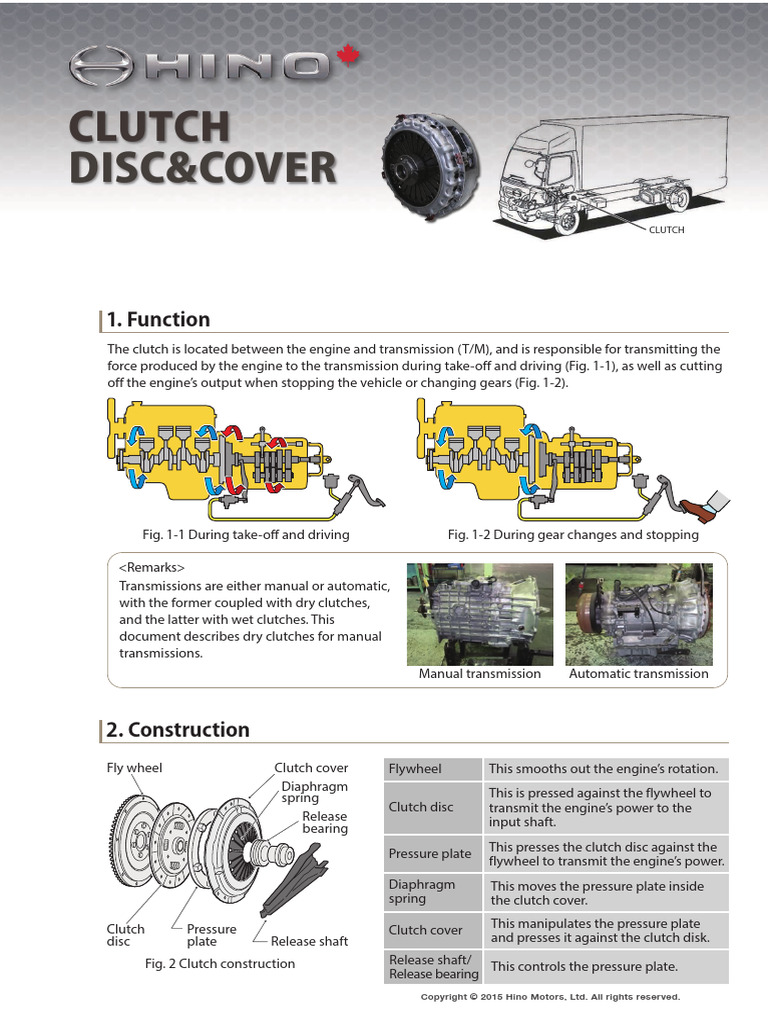 HINO

CLUTCH DISC&COVER

CLUTCH

1. Function

The clutch is located between the engine and transmission (T/M), and is responsible for transmitting the force produced by the engine to the transmission during take-off and driving (Fig. 1-1), as well as cutting off the engine's output when stopping the vehicle or changing gears (Fig. 1-2).

Fig. 1-1 During take-off and driving

Fig. 1-2 During gear changes and stopping

<Remarks>
Transmissions are either manual or automatic, with the former coupled with dry clutches, and the latter with wet clutches. This document describes dry clutches for manual transmissions.

Manual transmission

Automatic transmission

2. Construction

Fly wheel

Clutch cover

Diaphragm spring

Release bearing

Clutch disc

Pressure plate

Release shaft

Fig. 2 Clutch construction

| Flywheel | This smooths out the engine's rotation. |
|---|---|
| Clutch disc | This is pressed against the flywheel to transmit the engine's power to the input shaft. |
| Pressure plate | This presses the clutch disc against the flywheel to transmit the engine's power. |
| Diaphragm spring | This moves the pressure plate inside the clutch cover. |
| Clutch cover | This manipulates the pressure plate and presses it against the clutch disk. |
| Release shaft/ Release bearing | This controls the pressure plate. |

Copyright © 2015 Hino Motors, Ltd. All rights reserved.