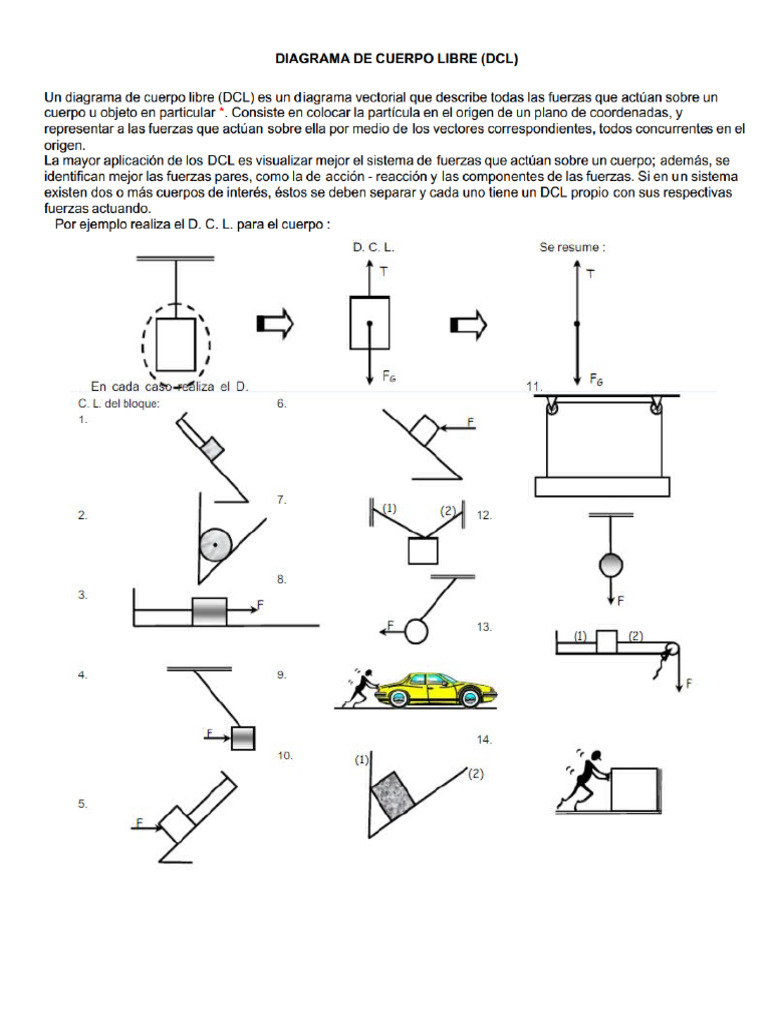 DIAGRAMA DE CUERPO LIBRE (DCL)

Un diagrama de cuerpo libre (DCL) es un diagrama vectorial que describe todas las fuerzas que actúan sobre un cuerpo u objeto en particular *. Consiste en colocar la partícula en el origen de un plano de coordenadas, y representar a las fuerzas que actúan sobre ella por medio de los vectores correspondientes, todos concurrentes en el origen.
La mayor aplicación de los DCL es visualizar mejor el sistema de fuerzas que actúan sobre un cuerpo; además, se identifican mejor las fuerzas pares, como la de acción - reacción y las componentes de las fuerzas. Si en un sistema existen dos o más cuerpos de interés, éstos se deben separar y cada uno tiene un DCL propio con sus respectivas fuerzas actuando.
Por ejemplo realiza el D. C. L. para el cuerpo :

D. C. L.
T
$F_G$
Se resume :
T
$F_G$

En cada caso realiza el D. C. L. del bloque:
1.
2.
3.
F
4.
F
5.
F
6.
F
7.
(1)
(2)
8.
F
9.
10.
(1)
(2)
11.
12.
F
13.
(1)
(2)
F
14.