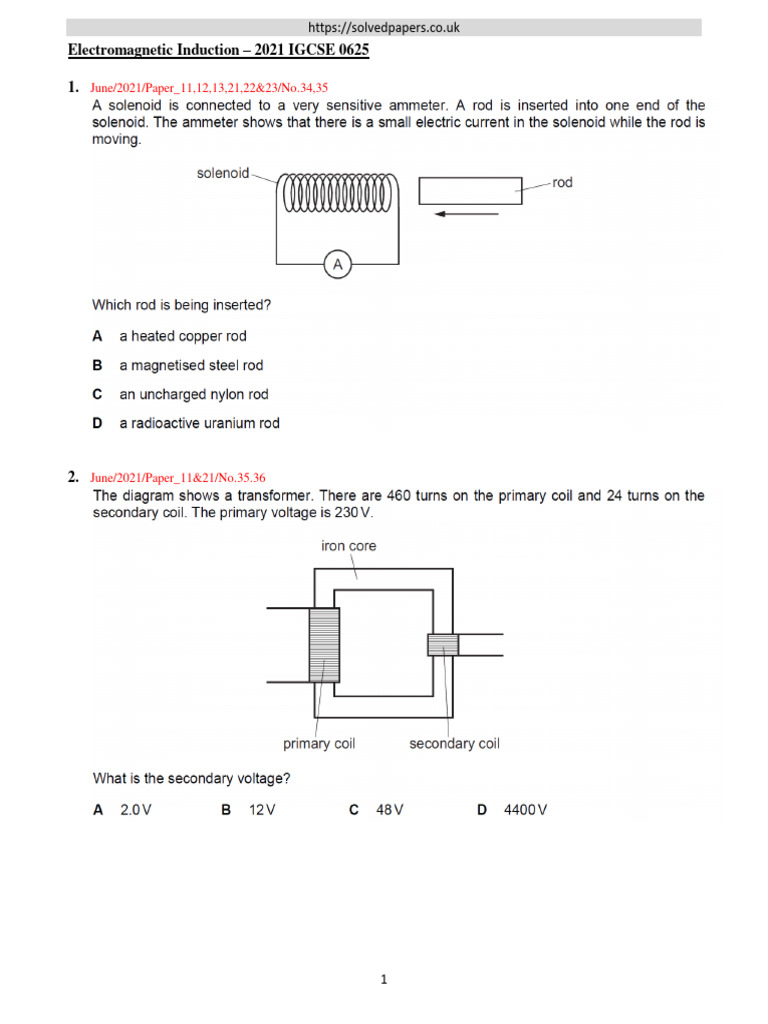 https://solvedpapers.co.uk

Electromagnetic Induction – 2021 IGCSE 0625

1. June/2021/Paper_11,12,13,21,22&23/No.34,35
A solenoid is connected to a very sensitive ammeter. A rod is inserted into one end of the solenoid. The ammeter shows that there is a small electric current in the solenoid while the rod is moving.

solenoid
rod
A

Which rod is being inserted?

A a heated copper rod
B a magnetised steel rod
C an uncharged nylon rod
D a radioactive uranium rod

2. June/2021/Paper_11&21/No.35.36
The diagram shows a transformer. There are 460 turns on the primary coil and 24 turns on the secondary coil. The primary voltage is 230 V.

iron core
primary coil
secondary coil

What is the secondary voltage?

A 2.0 V B 12 V C 48 V D 4400 V

1