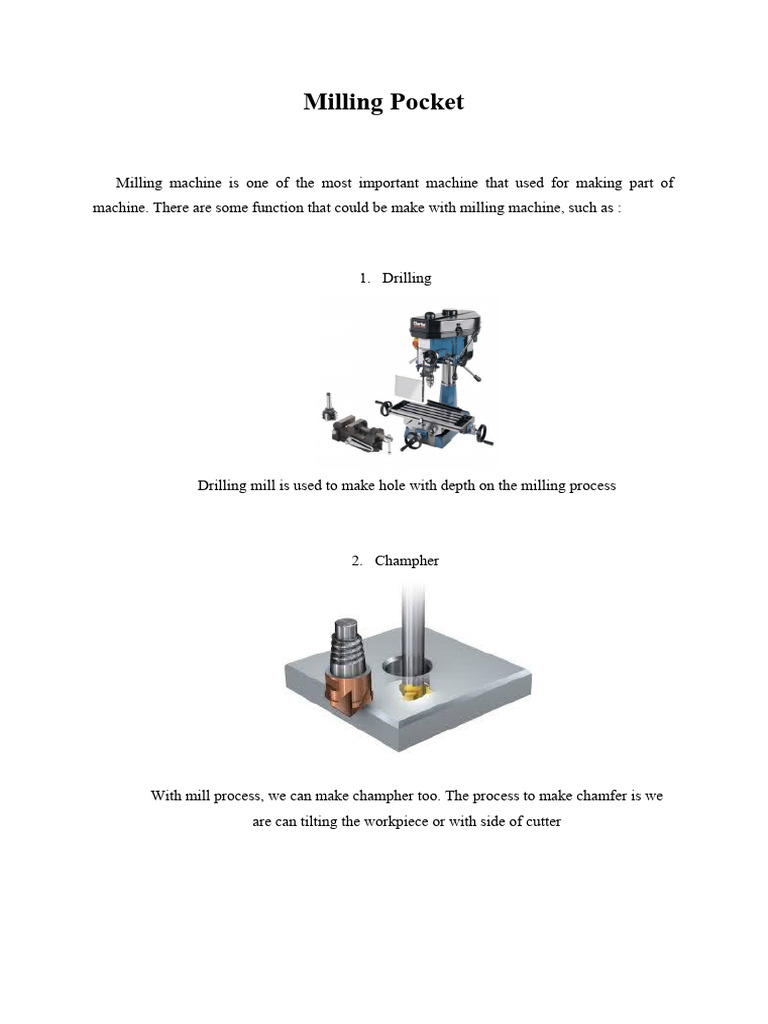 Milling Pocket

Milling machine is one of the most important machine that used for making part of machine. There are some function that could be make with milling machine, such as :

1. Drilling

Drilling mill is used to make hole with depth on the milling process

2. Champher

With mill process, we can make champher too. The process to make chamfer is we are can tilting the workpiece or with side of cutter