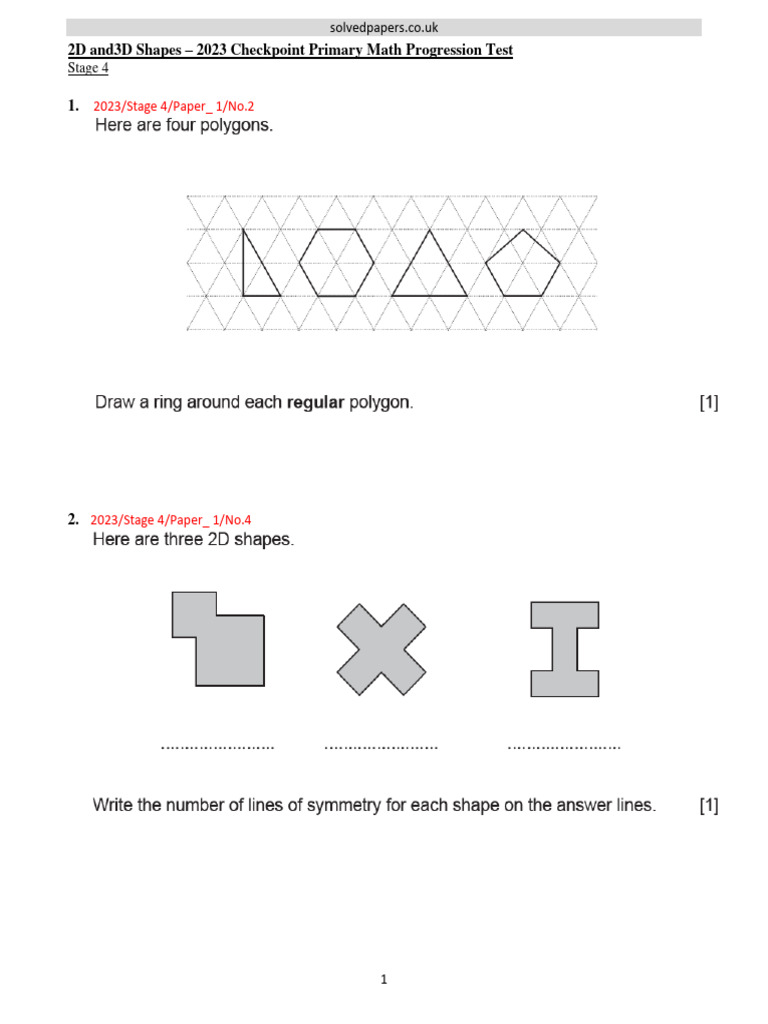 solvedpapers.co.uk

2D and3D Shapes – 2023 Checkpoint Primary Math Progression Test
Stage 4

1. 2023/Stage 4/Paper_ 1/No.2
Here are four polygons.

Draw a ring around each **regular** polygon. [1]

2. 2023/Stage 4/Paper_ 1/No.4
Here are three 2D shapes.

…………………… …………………… ……………………

Write the number of lines of symmetry for each shape on the answer lines. [1]

1