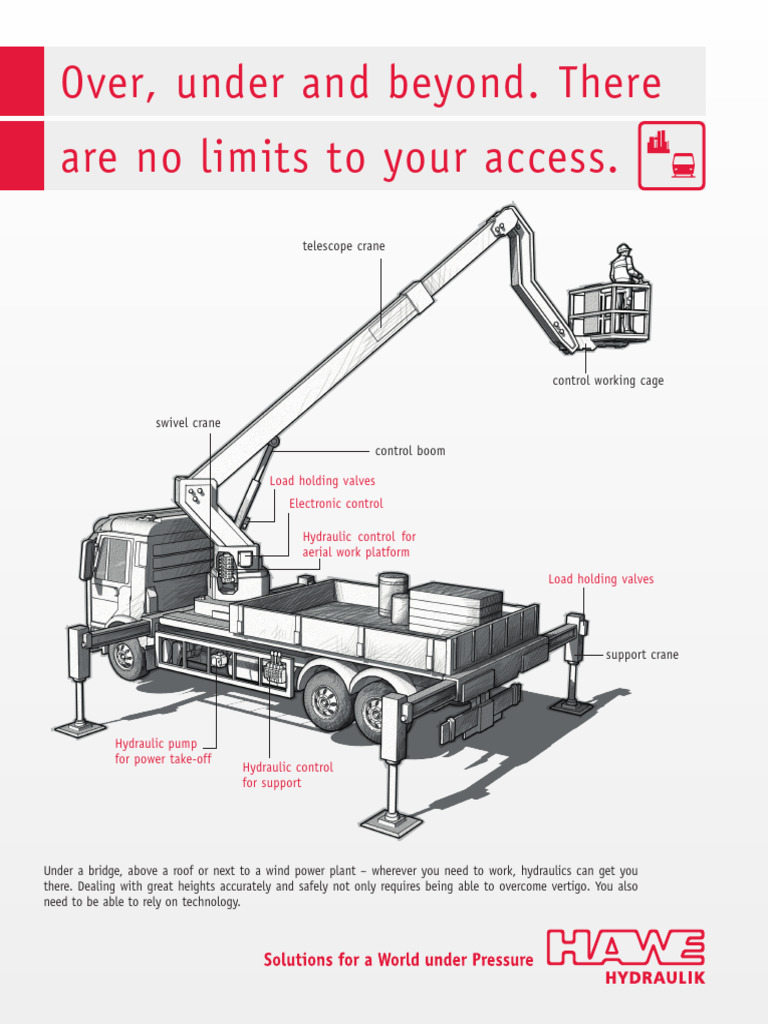 Over, under and beyond. There are no limits to your access.

telescope crane

control working cage

swivel crane

control boom

Load holding valves

Electronic control

Hydraulic control for aerial work platform

Load holding valves

support crane

Hydraulic pump for power take-off

Hydraulic control for support

Under a bridge, above a roof or next to a wind power plant – wherever you need to work, hydraulics can get you there. Dealing with great heights accurately and safely not only requires being able to overcome vertigo. You also need to be able to rely on technology.

Solutions for a World under Pressure

HAWE HYDRAULIK