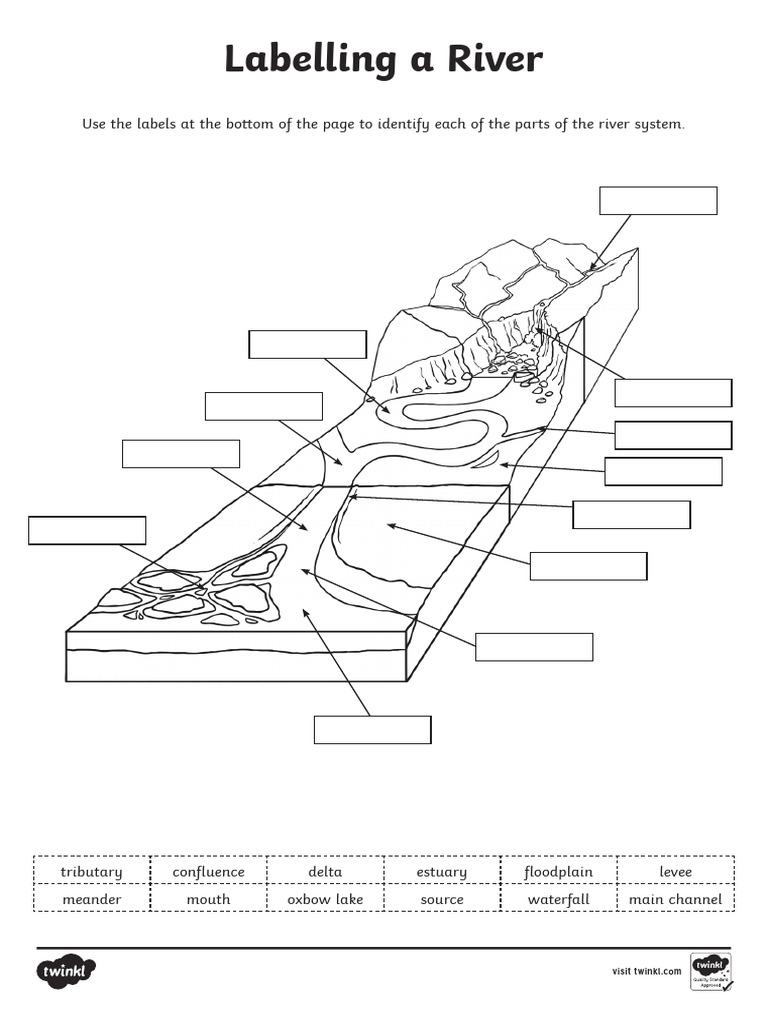 Labelling a River

Use the labels at the bottom of the page to identify each of the parts of the river system.

| tributary | confluence | delta | estuary | floodplain | levee |
|---|---|---|---|---|---|
| meander | mouth | oxbow lake | source | waterfall | main channel |

twinkl

visit twinkl.com

twinkl Quality Standard Approved