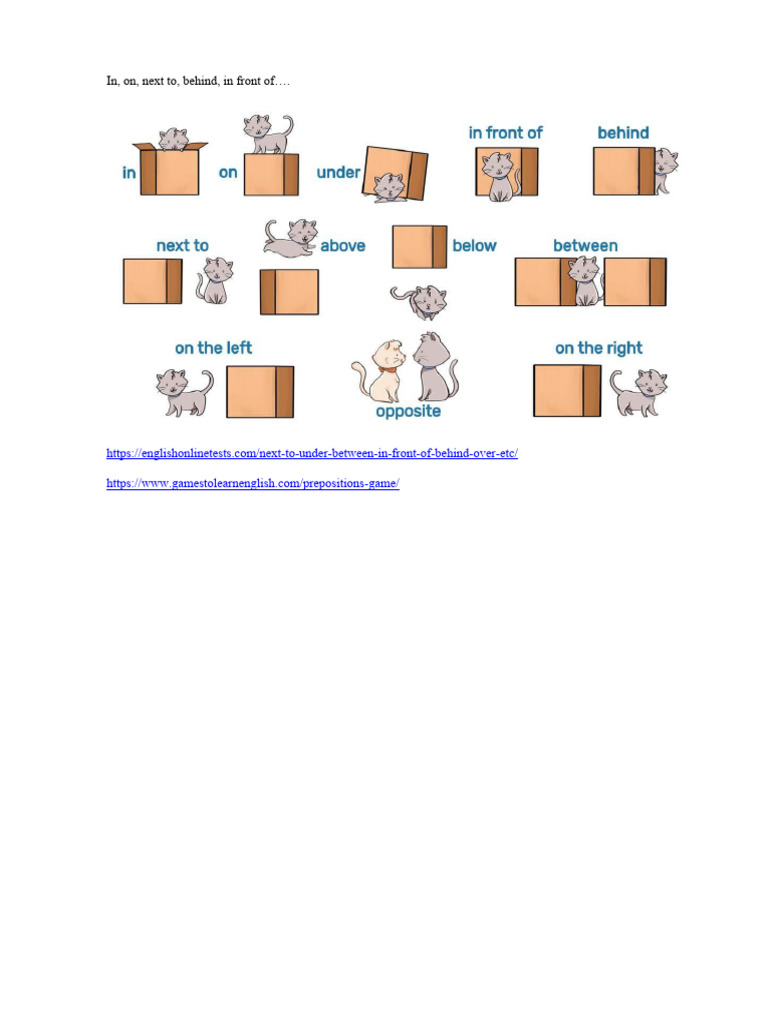 In, on, next to, behind, in front of….

in on under in front of behind

next to above below between

on the left opposite on the right

https://englishonlinetests.com/next-to-under-between-in-front-of-behind-over-etc/

https://www.gamestolearnenglish.com/prepositions-game/