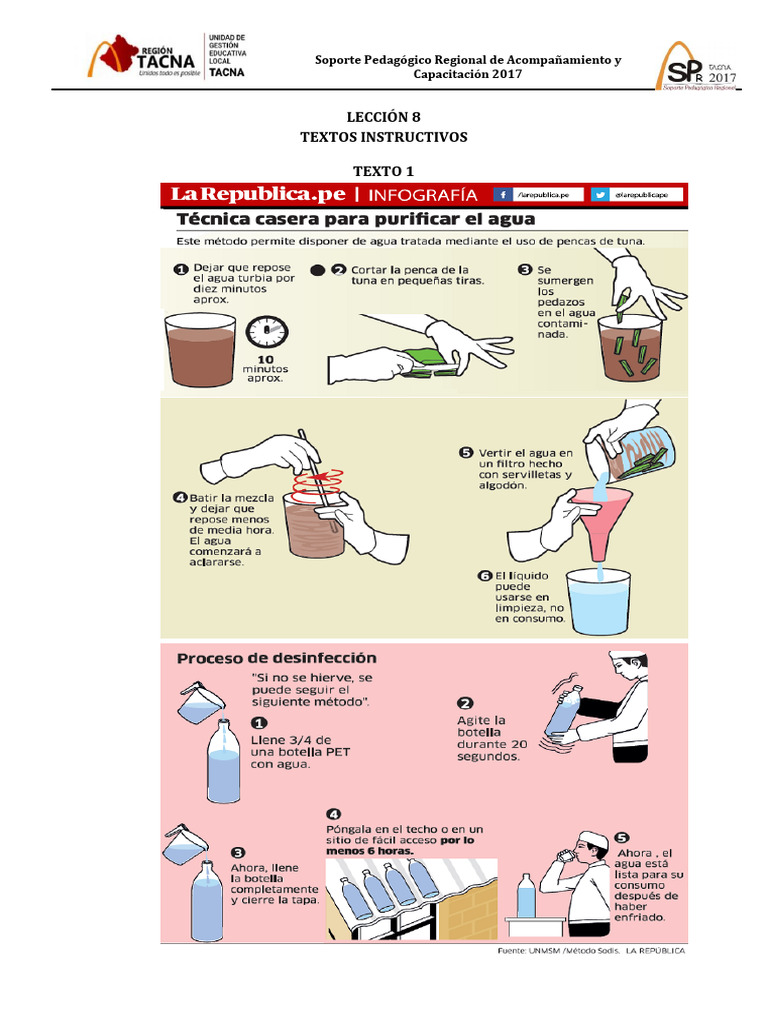 REGIÓN TACNA
Unidos todo es posible

UNIDAD DE GESTIÓN EDUCATIVA LOCAL TACNA

Soporte Pedagógico Regional de Acompañamiento y Capacitación 2017

SPR TACNA 2017
Soporte Pedagógico Regional

LECCIÓN 8
TEXTOS INSTRUCTIVOS

TEXTO 1

LaRepublica.pe | INFOGRAFÍA

/larepublica.pe

@larepublicape

Técnica casera para purificar el agua

Este método permite disponer de agua tratada mediante el uso de pencas de tuna.

1 Dejar que repose el agua turbia por diez minutos aprox.

10 minutos aprox.

2 Cortar la penca de la tuna en pequeñas tiras.

3 Se sumergen los pedazos en el agua contaminada.

4 Batir la mezcla y dejar que repose menos de media hora. El agua comenzará a aclararse.

5 Vertir el agua en un filtro hecho con servilletas y algodón.

6 El líquido puede usarse en limpieza, no en consumo.

Proceso de desinfección

"Si no se hierve, se puede seguir el siguiente método".

1 Llene 3/4 de una botella PET con agua.

2 Agite la botella durante 20 segundos.

3 Ahora, llene la botella completamente y cierre la tapa.

4 Póngala en el techo o en un sitio de fácil acceso por lo menos 6 horas.

5 Ahora , el agua está lista para su consumo después de haber enfriado.

Fuente: UNMSM /Método Sodis. LA REPÚBLICA