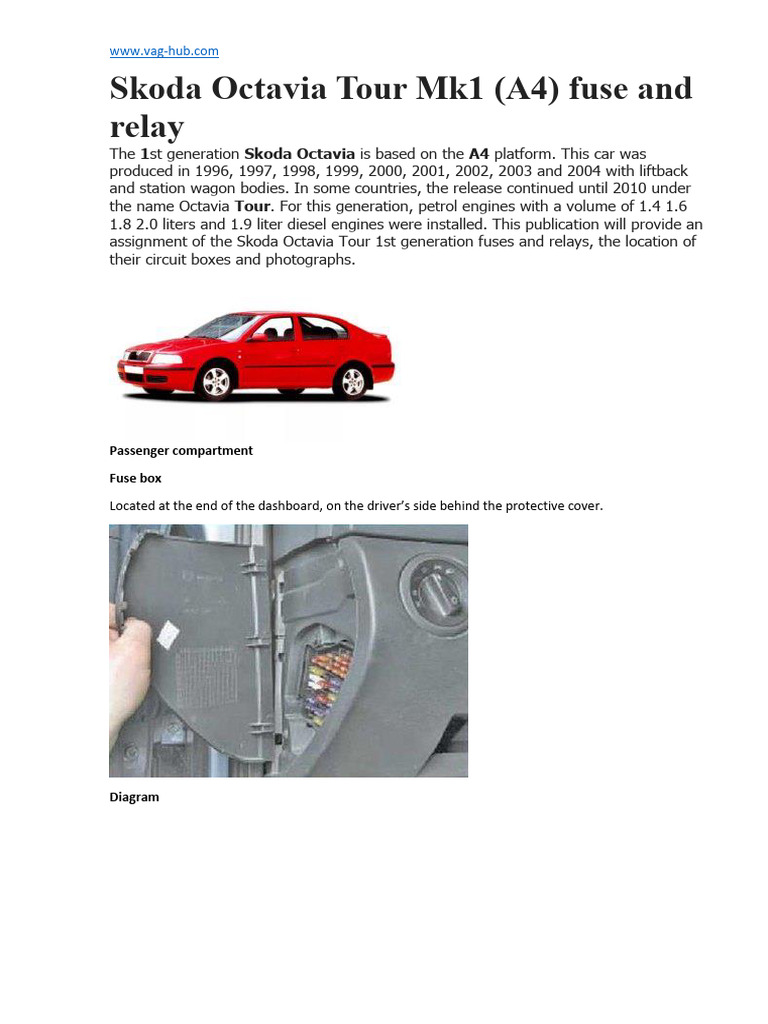 www.vag-hub.com

Skoda Octavia Tour Mk1 (A4) fuse and relay

The 1st generation Skoda Octavia is based on the A4 platform. This car was produced in 1996, 1997, 1998, 1999, 2000, 2001, 2002, 2003 and 2004 with liftback and station wagon bodies. In some countries, the release continued until 2010 under the name Octavia Tour. For this generation, petrol engines with a volume of 1.4 1.6 1.8 2.0 liters and 1.9 liter diesel engines were installed. This publication will provide an assignment of the Skoda Octavia Tour 1st generation fuses and relays, the location of their circuit boxes and photographs.

Passenger compartment

Fuse box

Located at the end of the dashboard, on the driver's side behind the protective cover.

Diagram