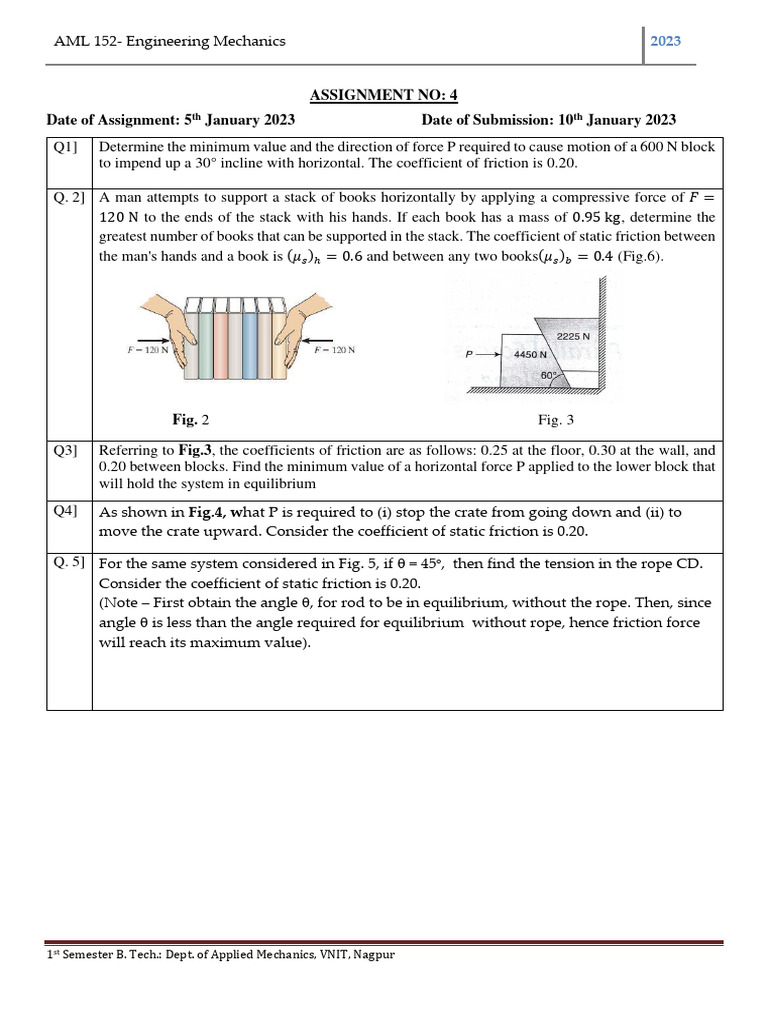 AML 152- Engineering Mechanics

2023

ASSIGNMENT NO: 4

Date of Assignment: 5$^{th}$ January 2023 Date of Submission: 10$^{th}$ January 2023

| | |
|---|---|
| Q1] | Determine the minimum value and the direction of force P required to cause motion of a 600 N block to impend up a 30° incline with horizontal. The coefficient of friction is 0.20. |
| Q. 2] | A man attempts to support a stack of books horizontally by applying a compressive force of $F = 120$ N to the ends of the stack with his hands. If each book has a mass of 0.95 kg, determine the greatest number of books that can be supported in the stack. The coefficient of static friction between the man's hands and a book is $(\mu_s)_h = 0.6$ and between any two books$(\mu_s)_b = 0.4$ (Fig.6). $F = 120$ N $F = 120$ N Fig. 2 P 4450 N 2225 N 60° Fig. 3 |
| Q3] | Referring to Fig.3, the coefficients of friction are as follows: 0.25 at the floor, 0.30 at the wall, and 0.20 between blocks. Find the minimum value of a horizontal force P applied to the lower block that will hold the system in equilibrium |
| Q4] | As shown in Fig.4, what P is required to (i) stop the crate from going down and (ii) to move the crate upward. Consider the coefficient of static friction is 0.20. |
| Q. 5] | For the same system considered in Fig. 5, if θ = 45°, then find the tension in the rope CD. Consider the coefficient of static friction is 0.20. (Note – First obtain the angle θ, for rod to be in equilibrium, without the rope. Then, since angle θ is less than the angle required for equilibrium without rope, hence friction force will reach its maximum value). |

1$^{st}$ Semester B. Tech.: Dept. of Applied Mechanics, VNIT, Nagpur