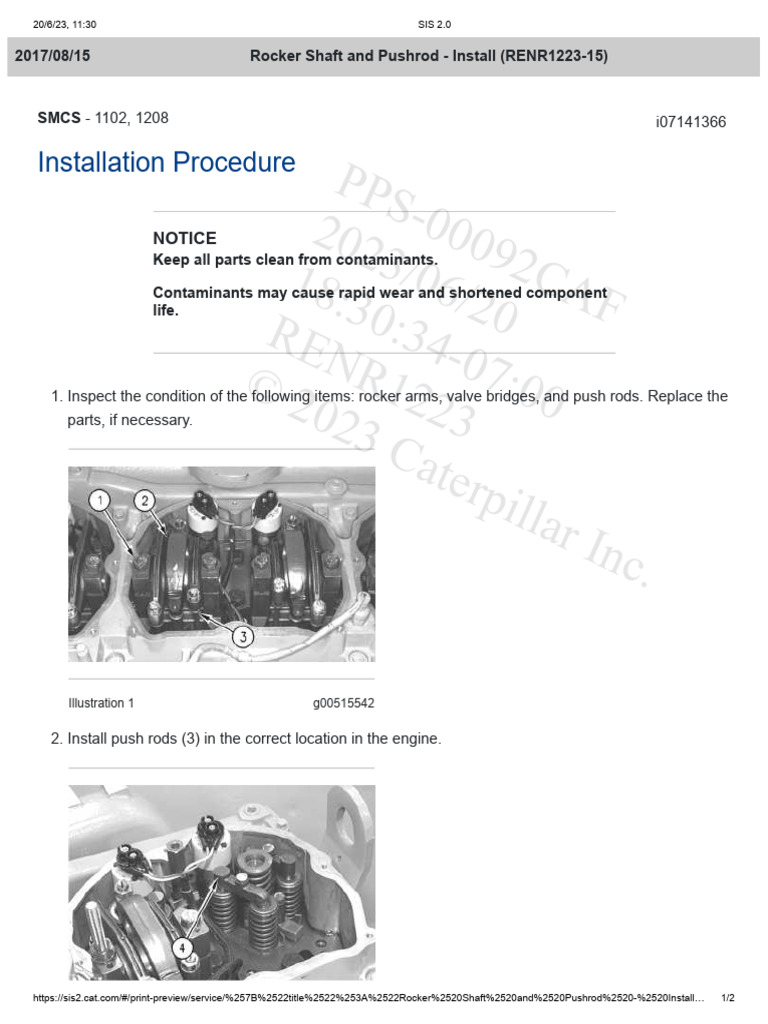 20/6/23, 11:30 SIS 2.0

2017/08/15 Rocker Shaft and Pushrod - Install (RENR1223-15)

SMCS - 1102, 1208

i07141366

Installation Procedure

PPS-00092CAF
2023/06/20
18:30:34-07:00
RENR1223
© 2023 Caterpillar Inc.

NOTICE
Keep all parts clean from contaminants.

Contaminants may cause rapid wear and shortened component life.

1. Inspect the condition of the following items: rocker arms, valve bridges, and push rods. Replace the parts, if necessary.

1
2
3

Illustration 1 g00515542

2. Install push rods (3) in the correct location in the engine.

4

https://sis2.cat.com/#/print-preview/service/%257B%2522title%2522%253A%2522Rocker%2520Shaft%2520and%2520Pushrod%2520-%2520Install... 1/2