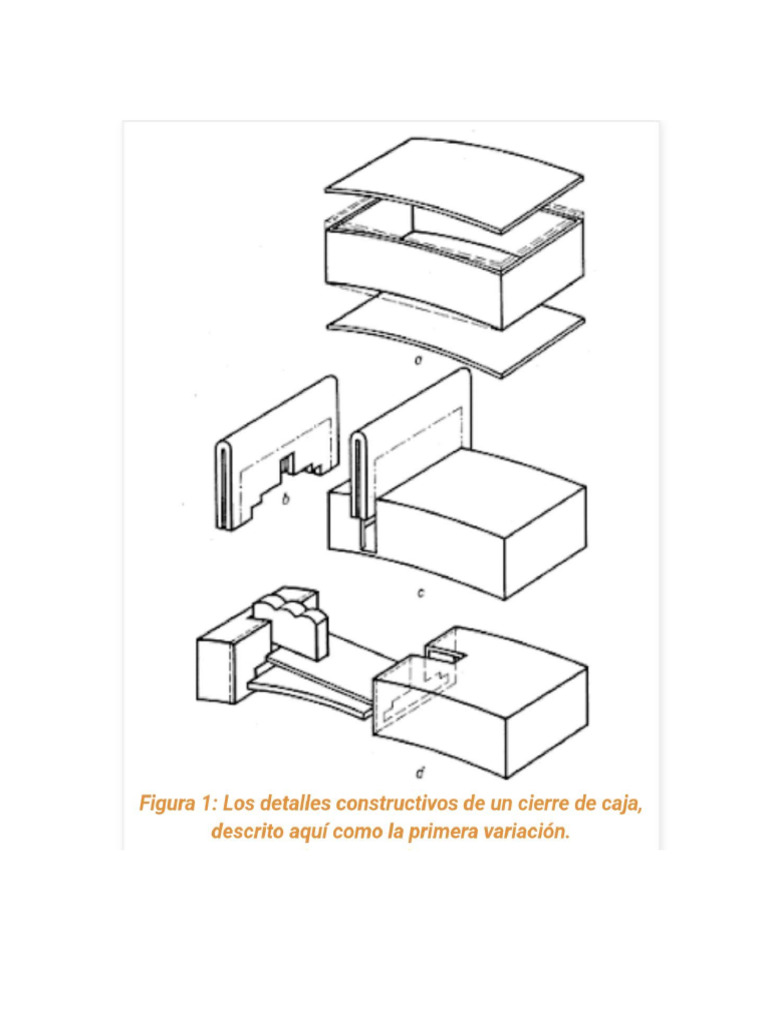 a

b

c

d

Figura 1: Los detalles constructivos de un cierre de caja, descrito aquí como la primera variación.